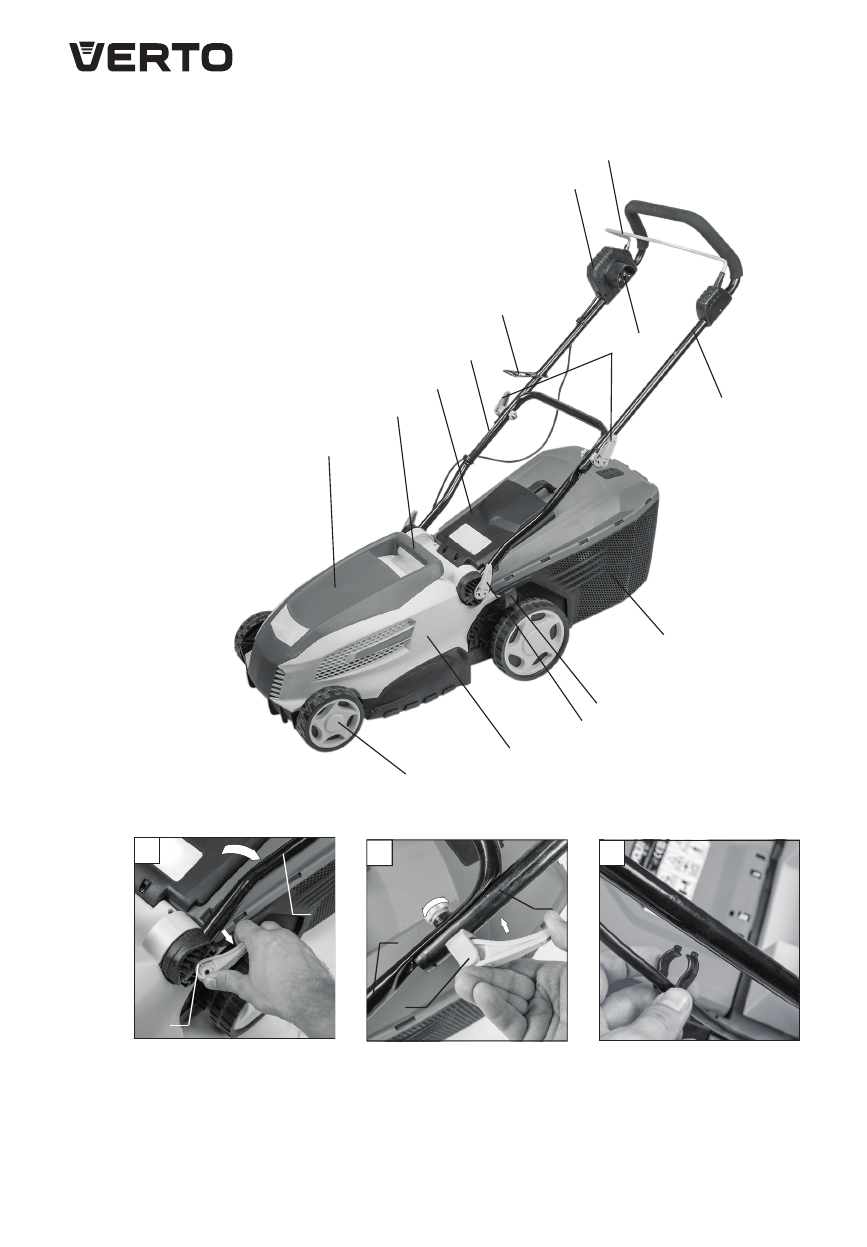 VERTO