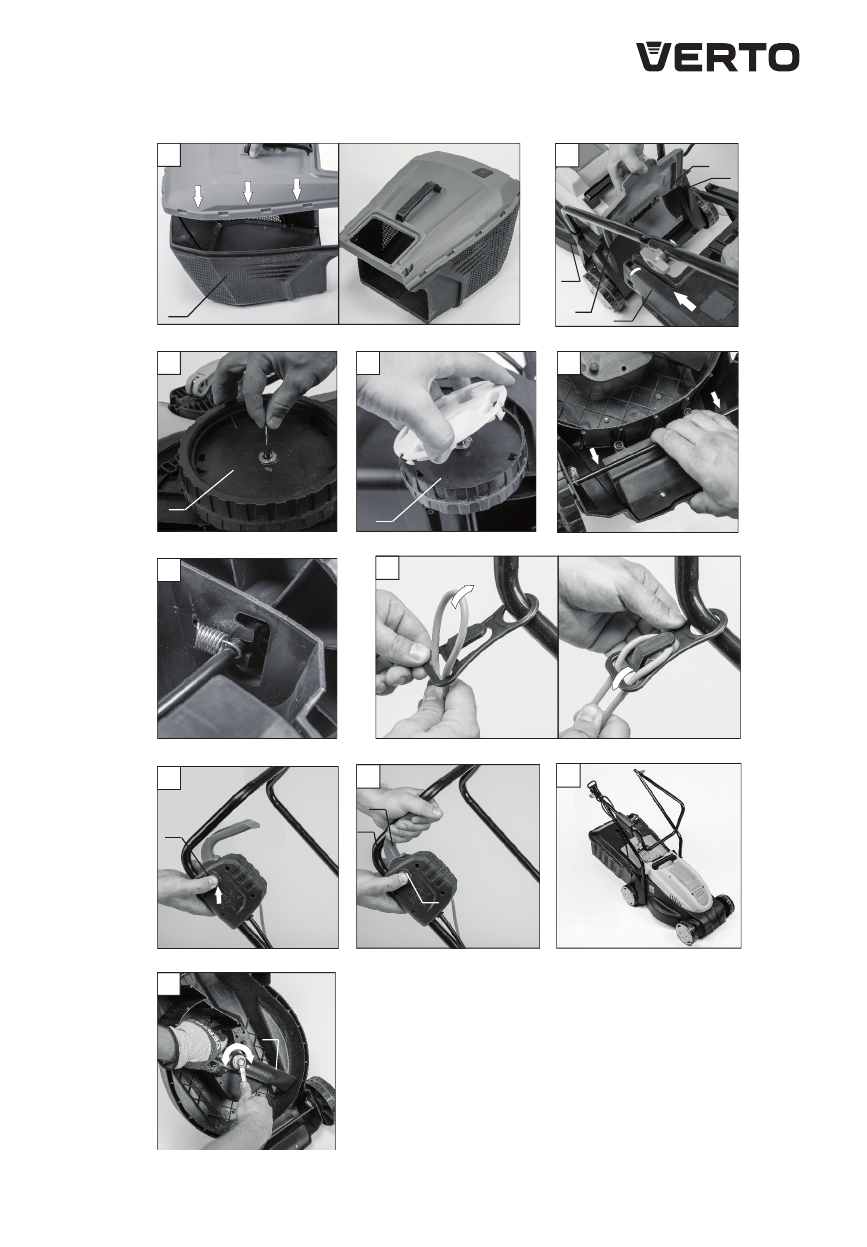 VERTO