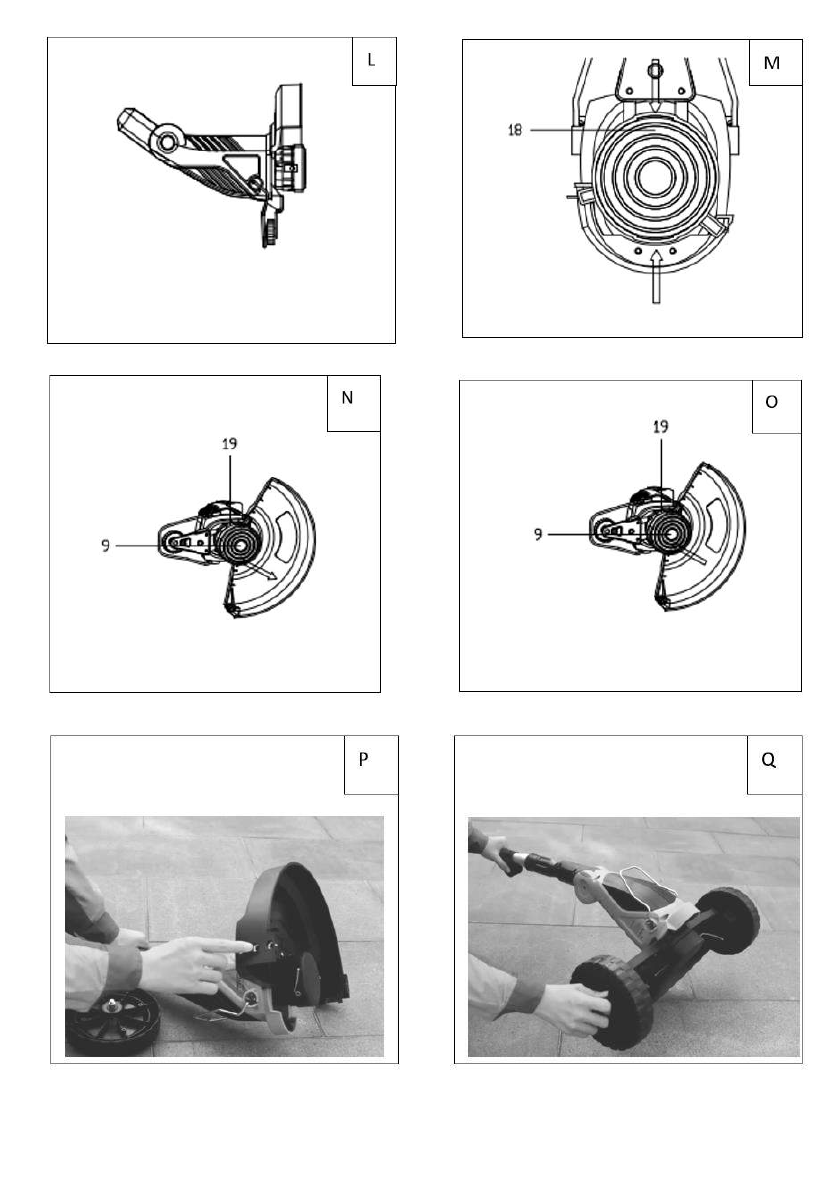 L

M

18

N

19

9

O

19

9

P

Q