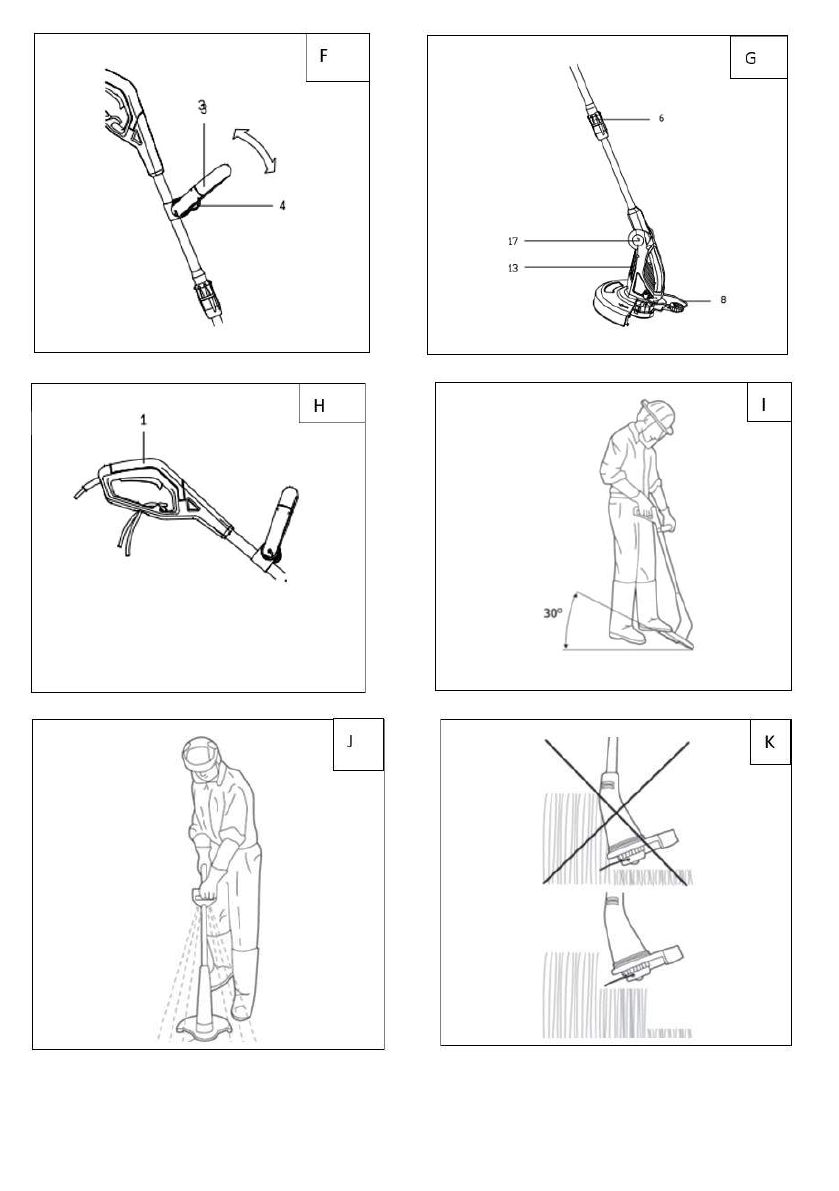 F
3
4

G
6
17
13
8

H
1

I
30°

J

K