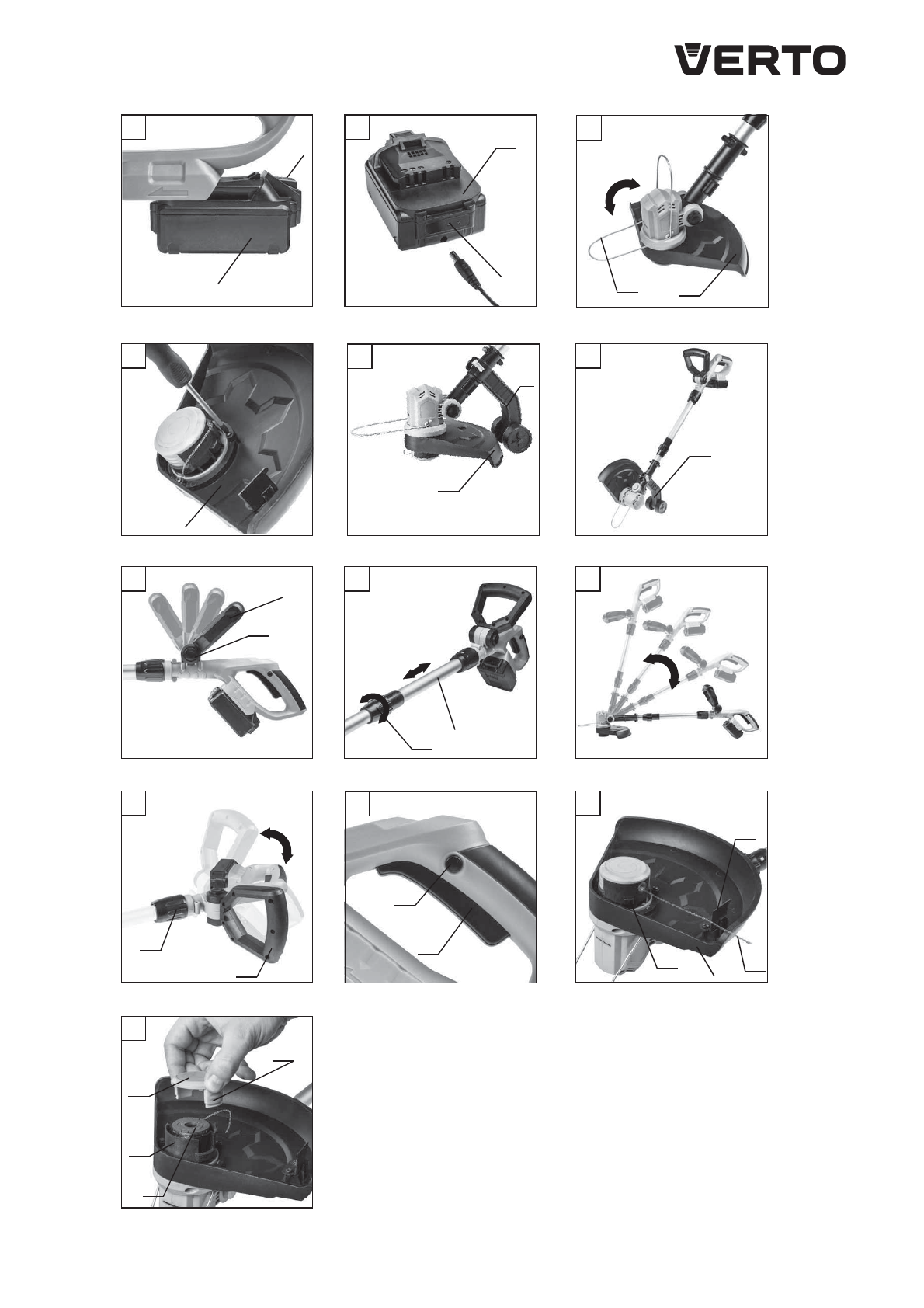 VERTO