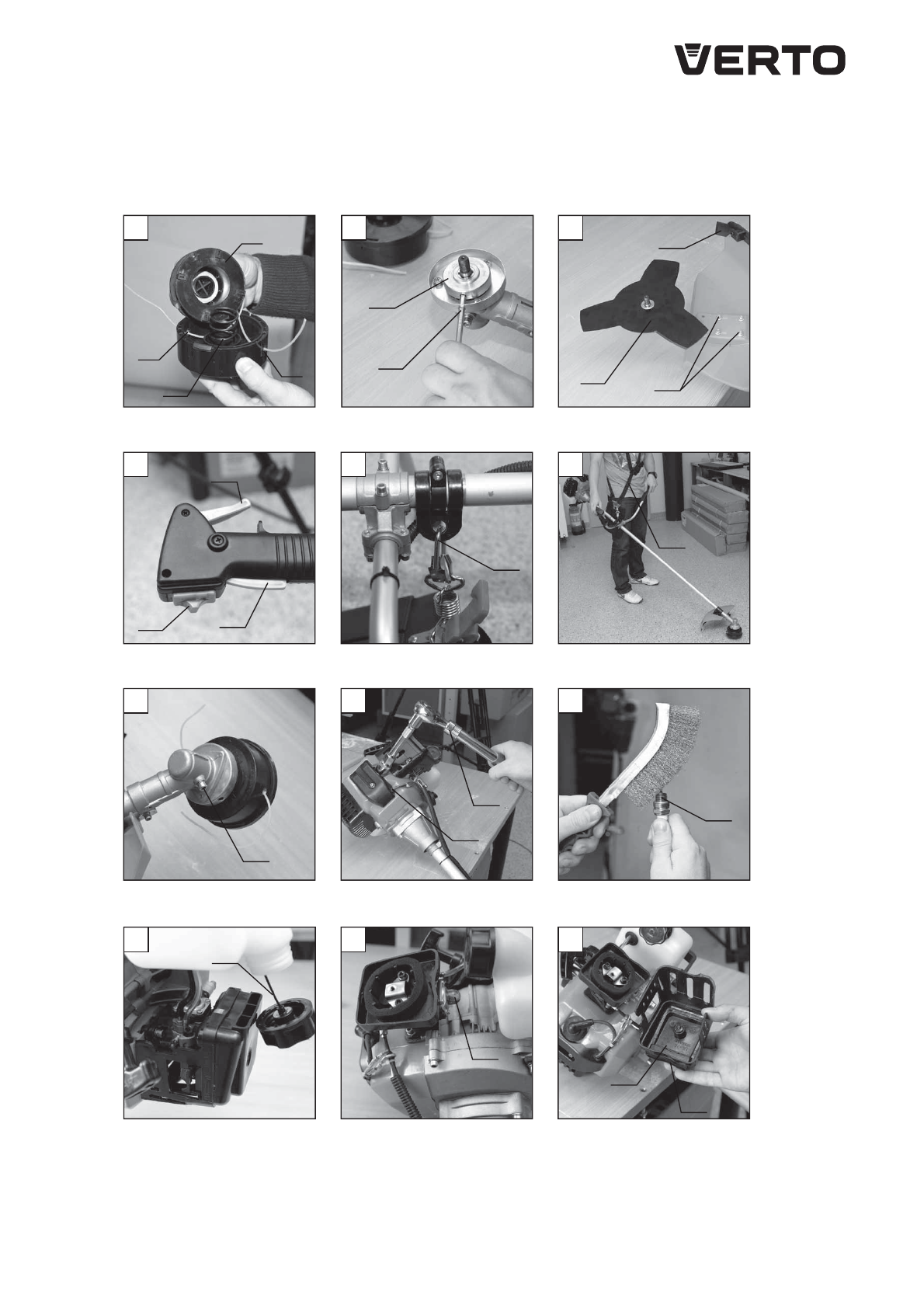 VERTO