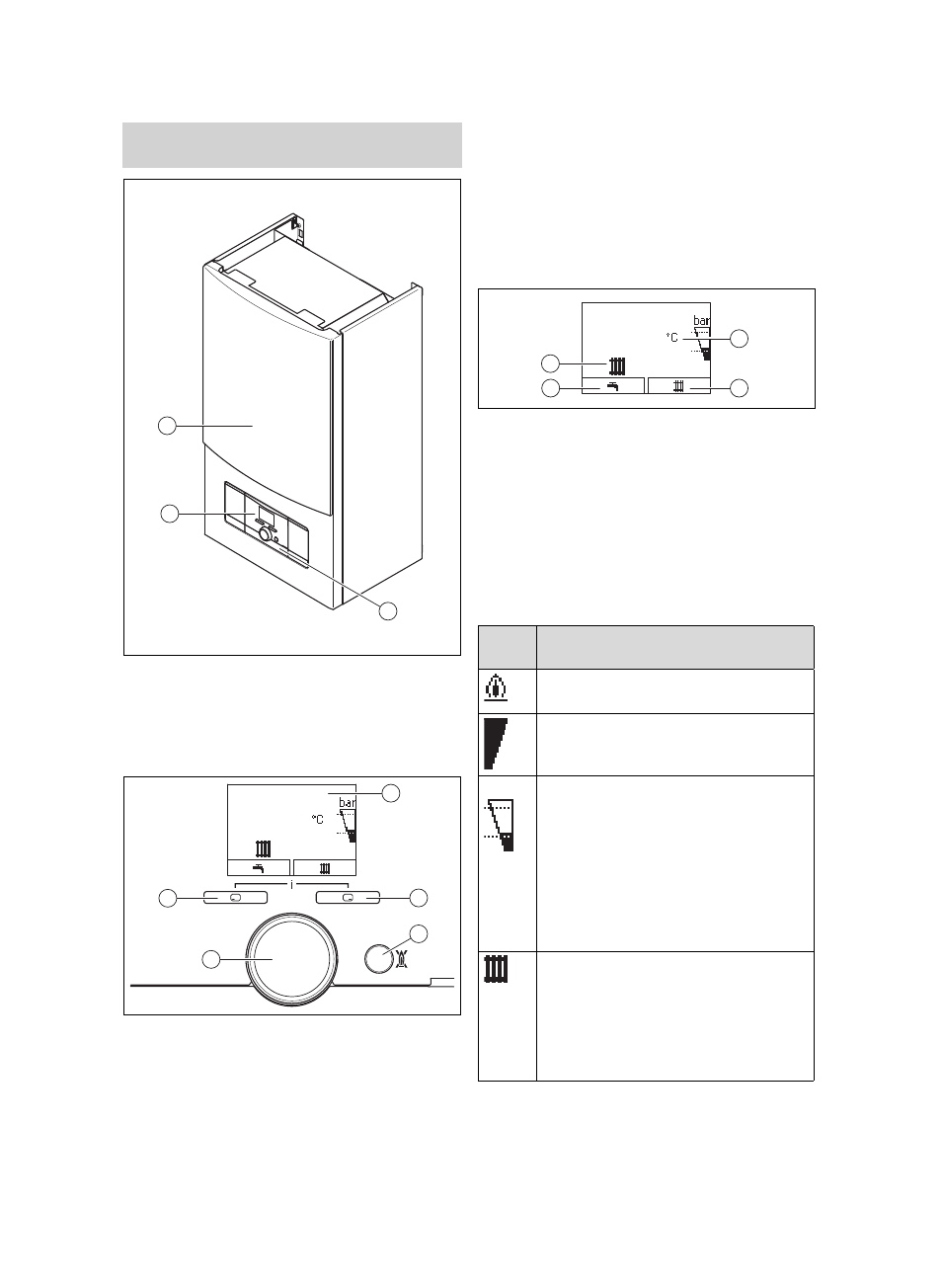 bar
°C

bar
°C

i