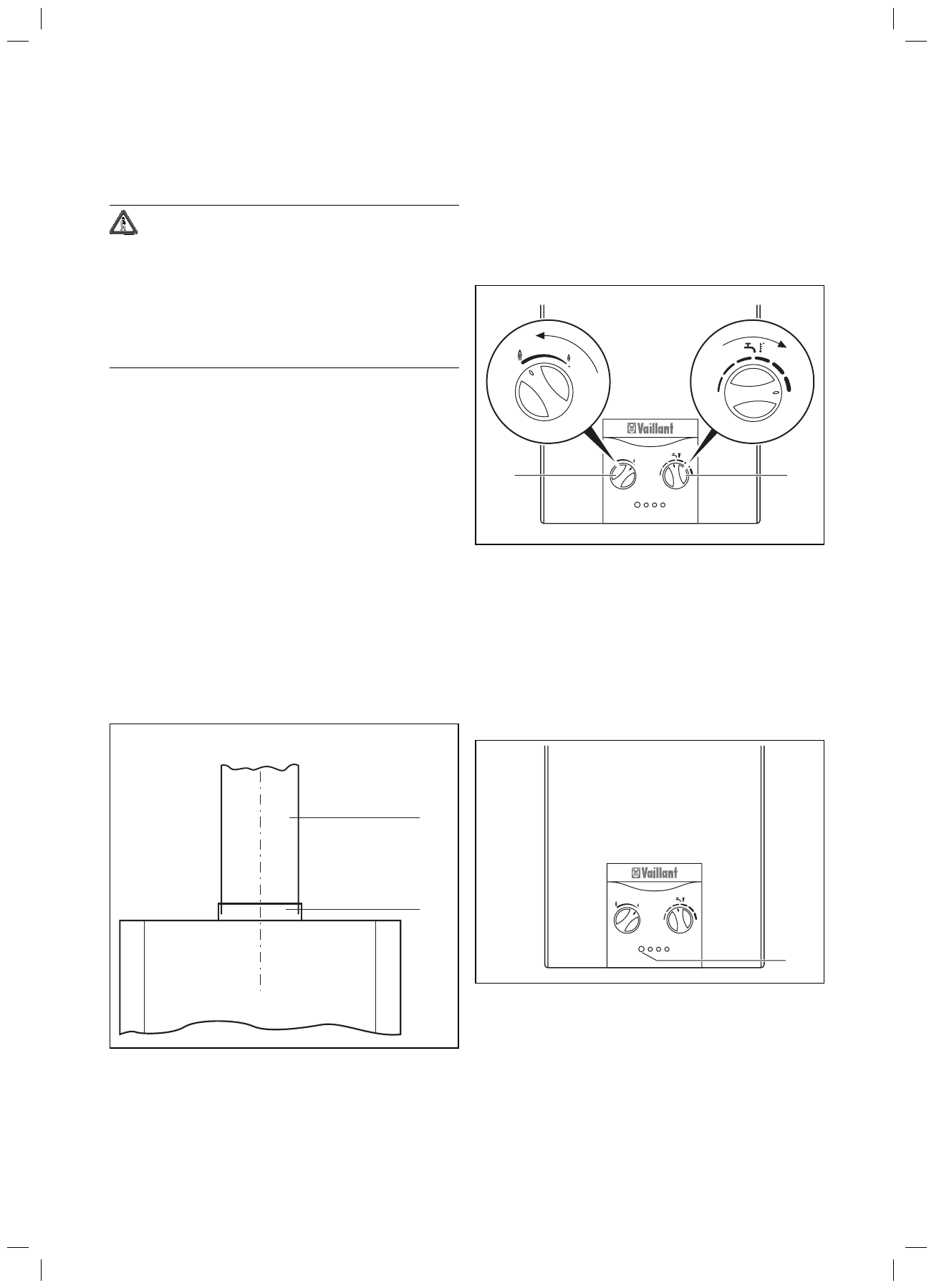 Vaillant

Vaillant