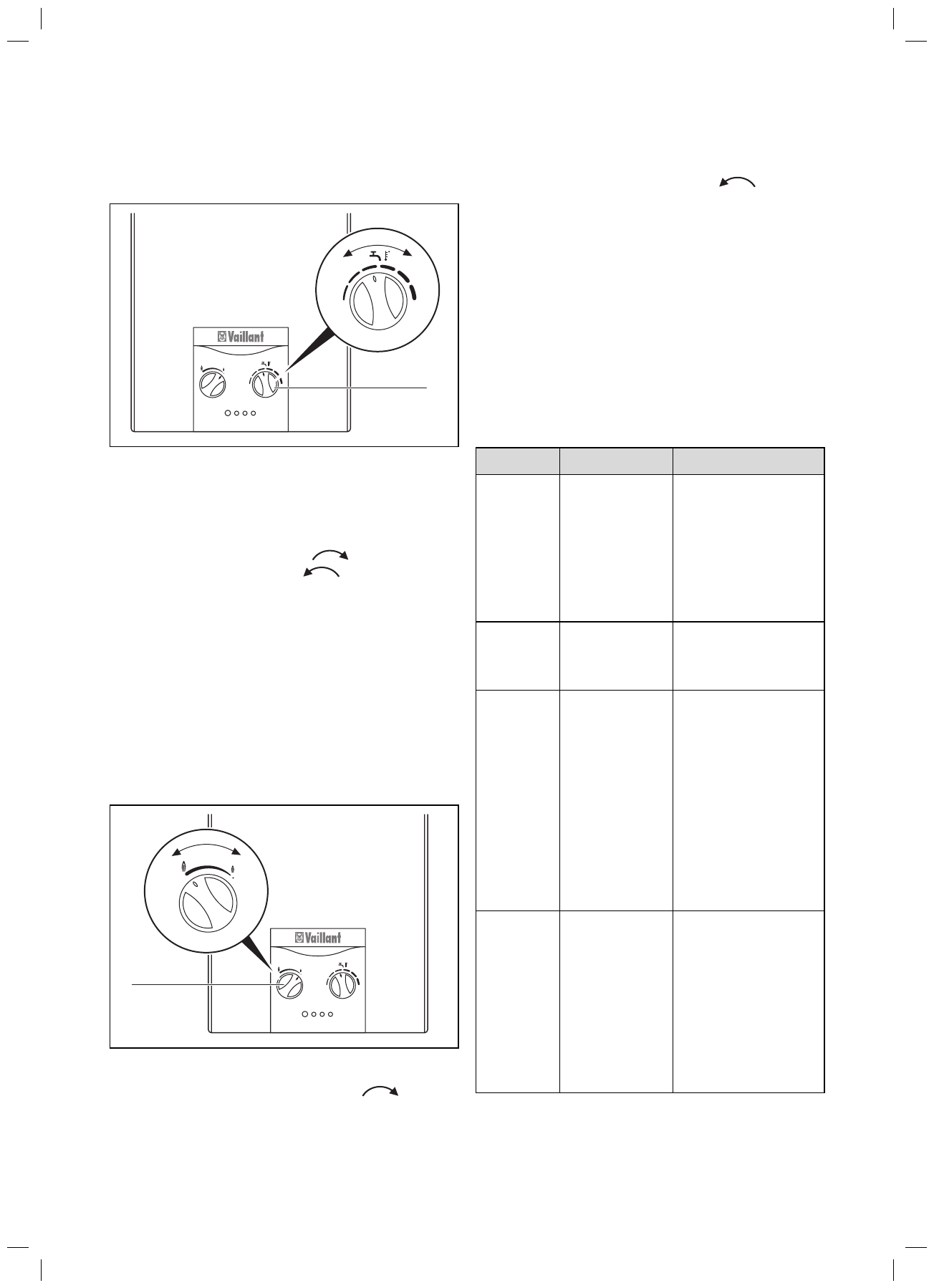 Vaillant

Vaillant