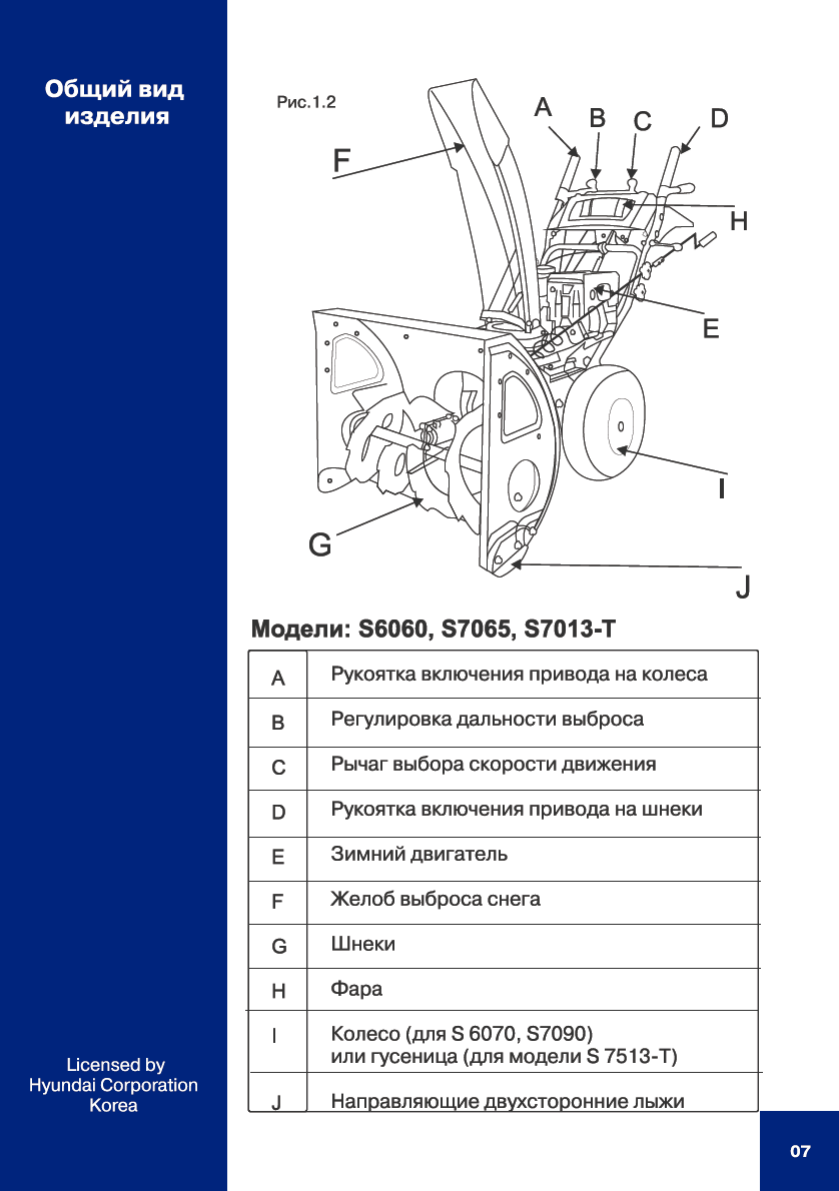 Общий вид изделия

Рис.1.2

A B C D

F

H

E

I

G

J

Модели: S6060, S7065, S7013-T

| A | Рукоятка включения привода на колеса |
|---|---|
| B | Регулировка дальности выброса |
| C | Рычаг выбора скорости движения |
| D | Рукоятка включения привода на шнеки |
| E | Зимний двигатель |
| F | Желоб выброса снега |
| G | Шнеки |
| H | Фара |
| I | Колесо (для S 6070, S7090) или гусеница (для модели S 7513-T) |
| J | Направляющие двухсторонние лыжи |

Licensed by Hyundai Corporation Korea

07