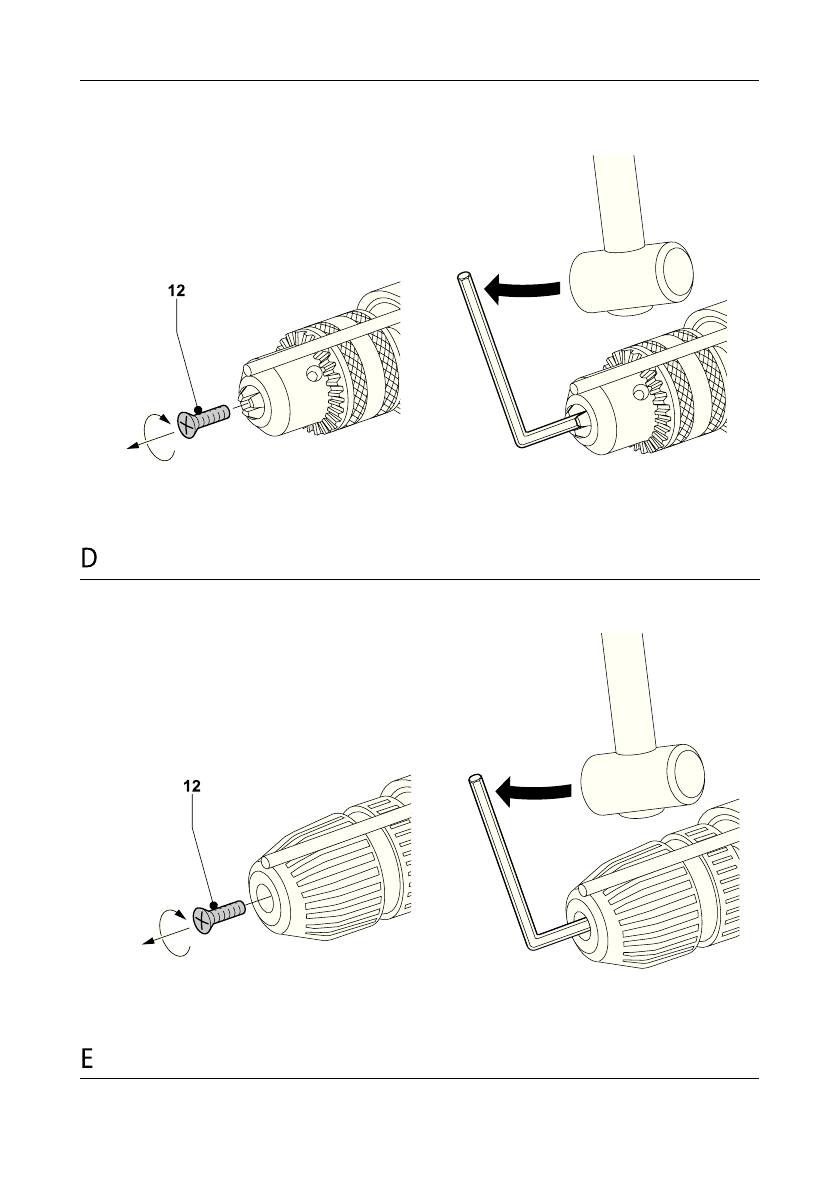 12

D

12

E