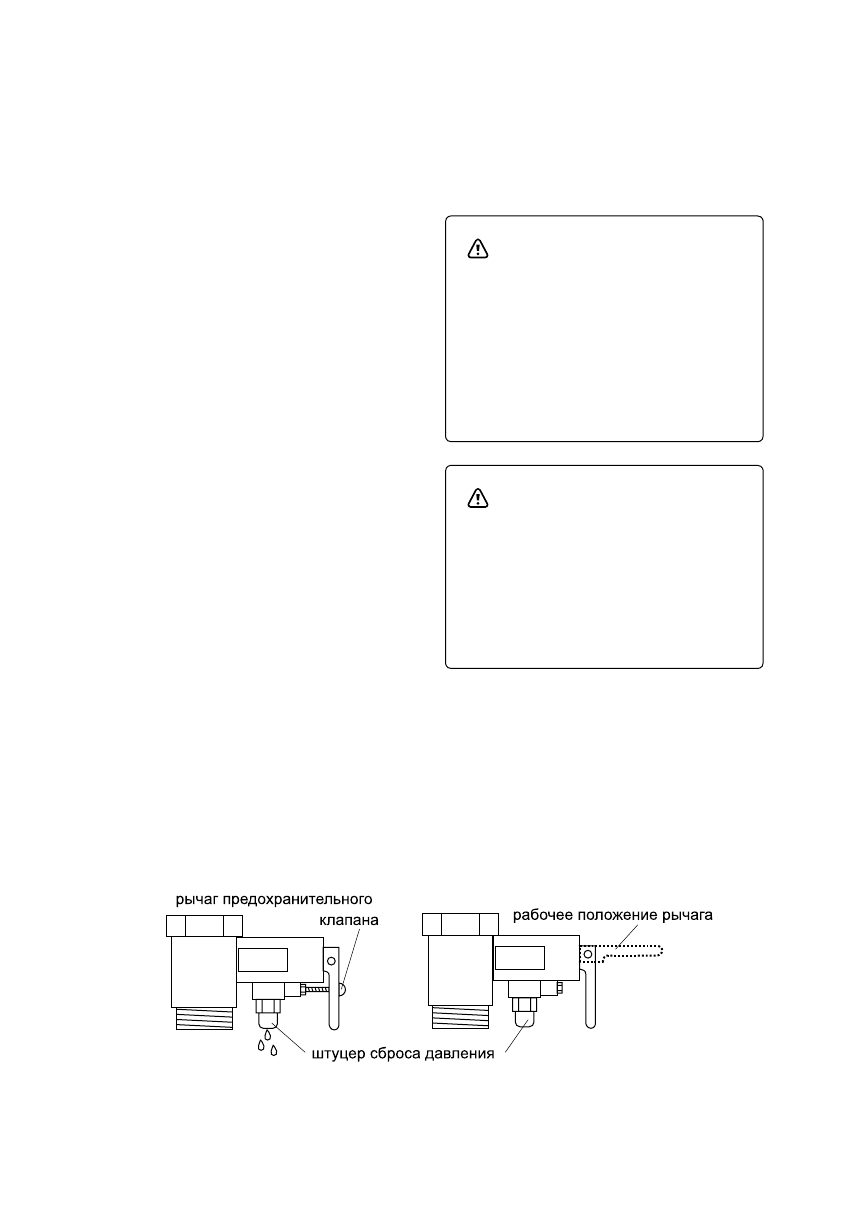 рычаг предохранительного клапана

рабочее положение рычага

штуцер сброса давления