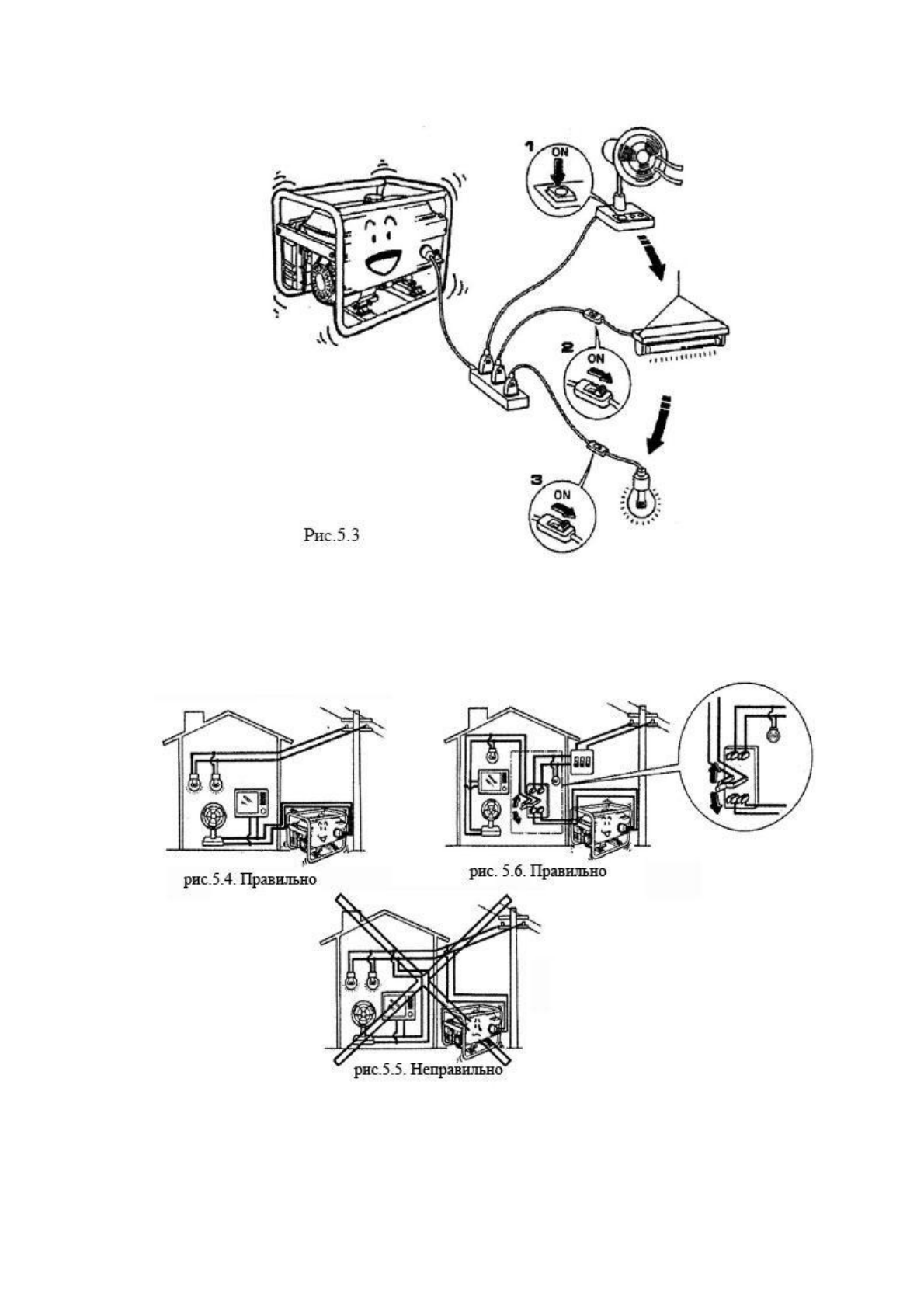 1
ON

2
ON

3
ON

Рис.5.3

рис.5.4. Правильно

рис. 5.6. Правильно

рис.5.5. Неправильно