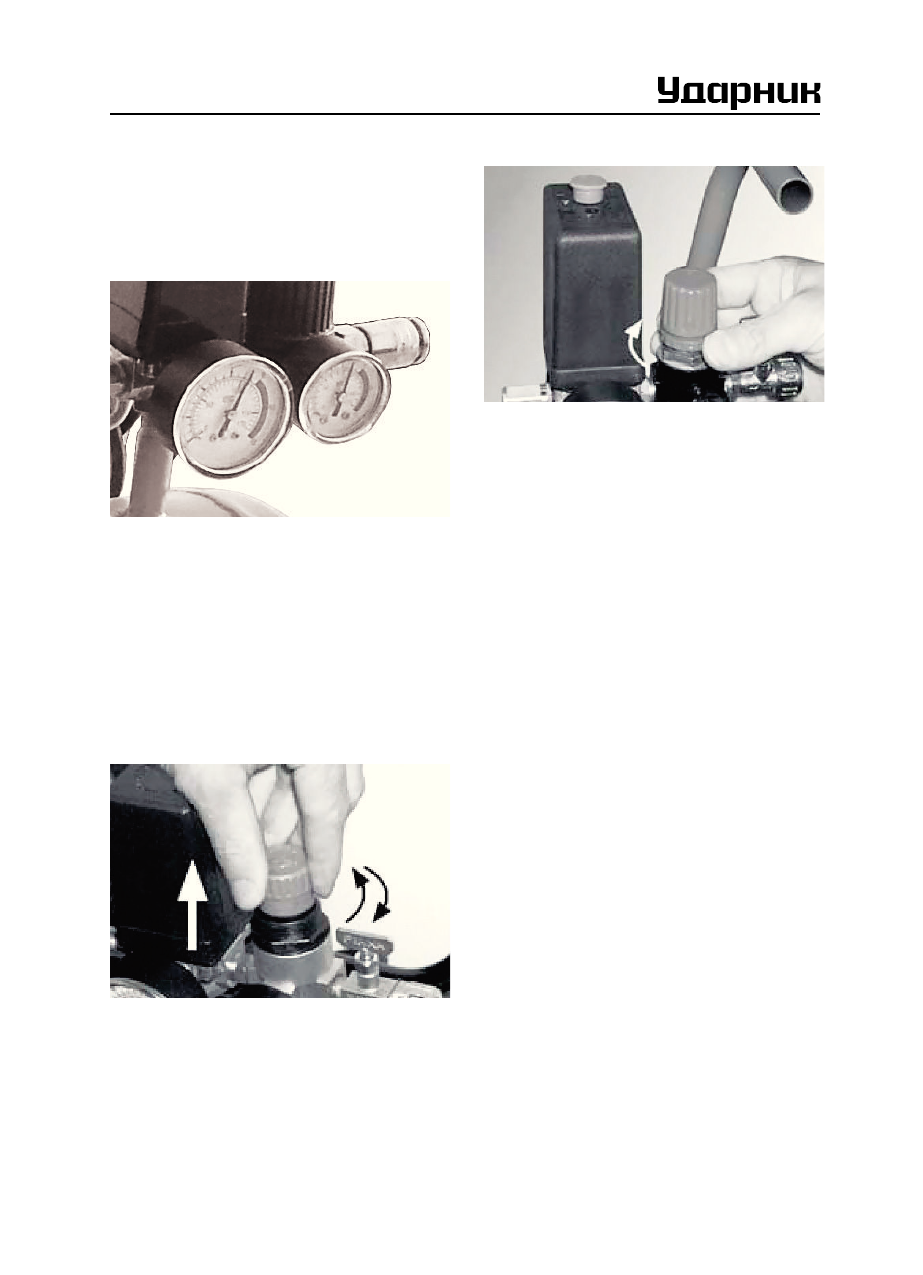 Ударник