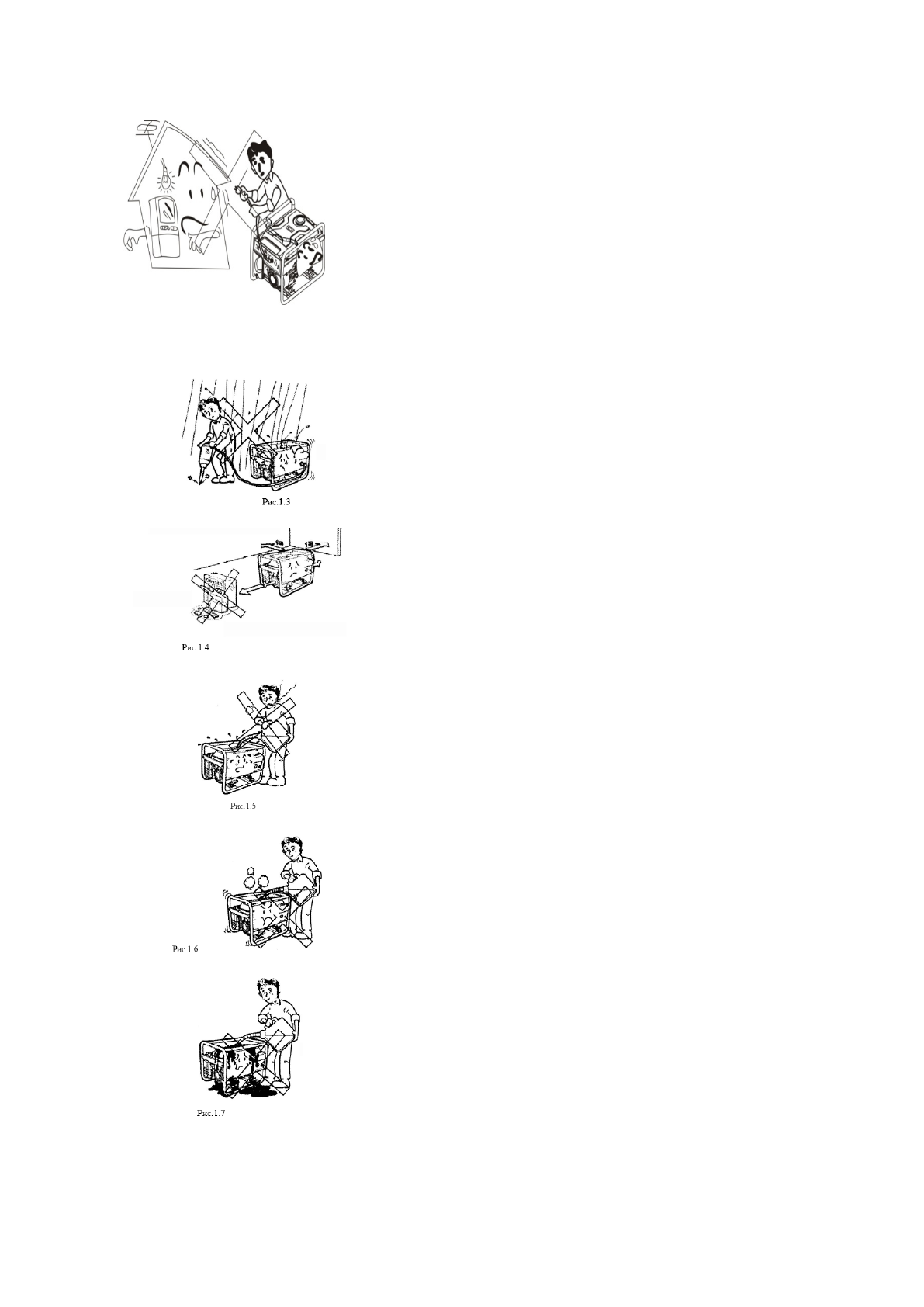 Рис.1.3

Рис.1.4

Рис.1.5

Рис.1.6

Рис.1.7