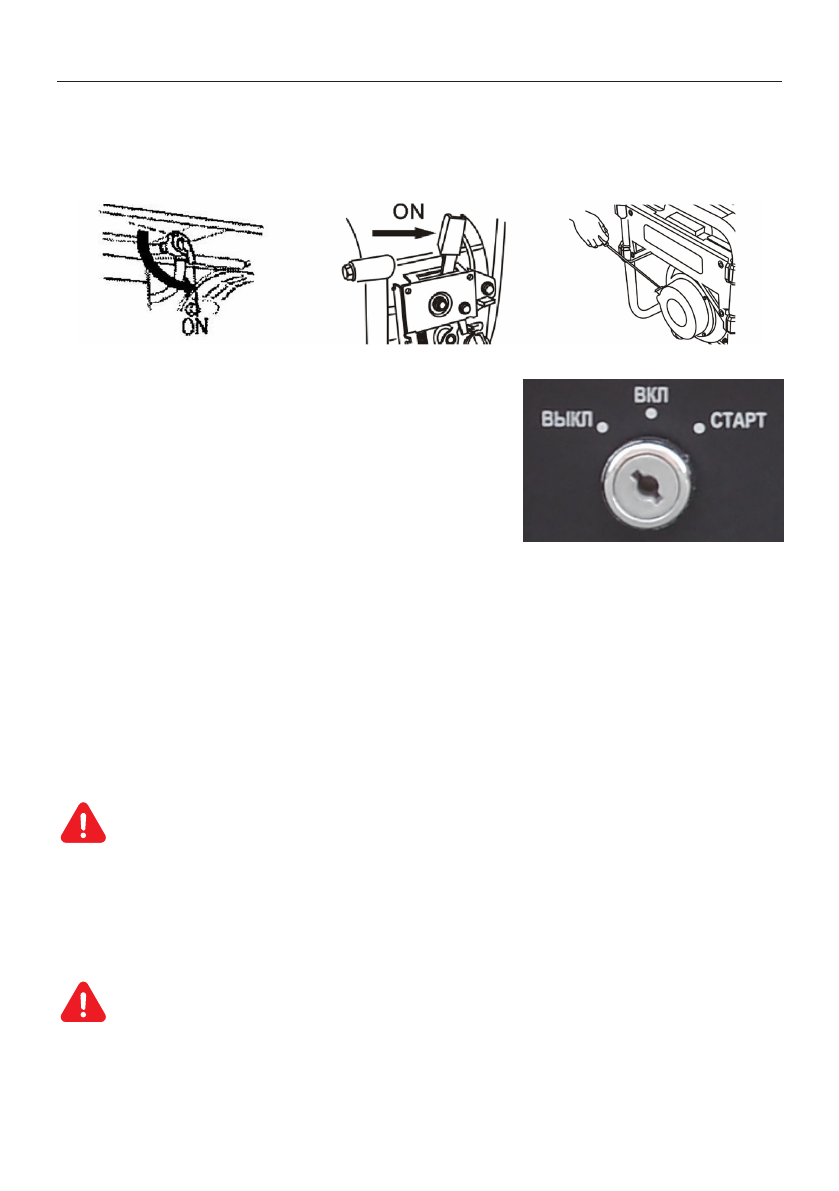 ON

ON

ВЫКЛ

ВКЛ

СТАРТ