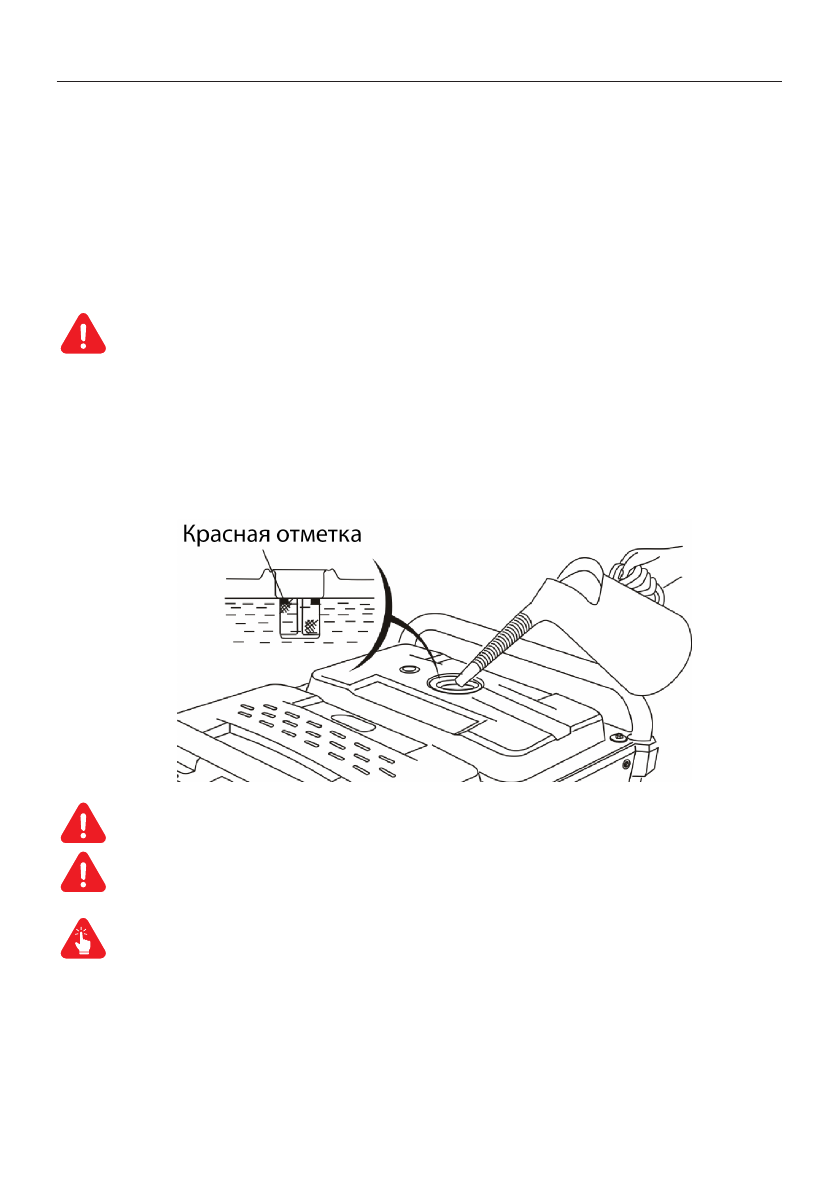 Красная отметка