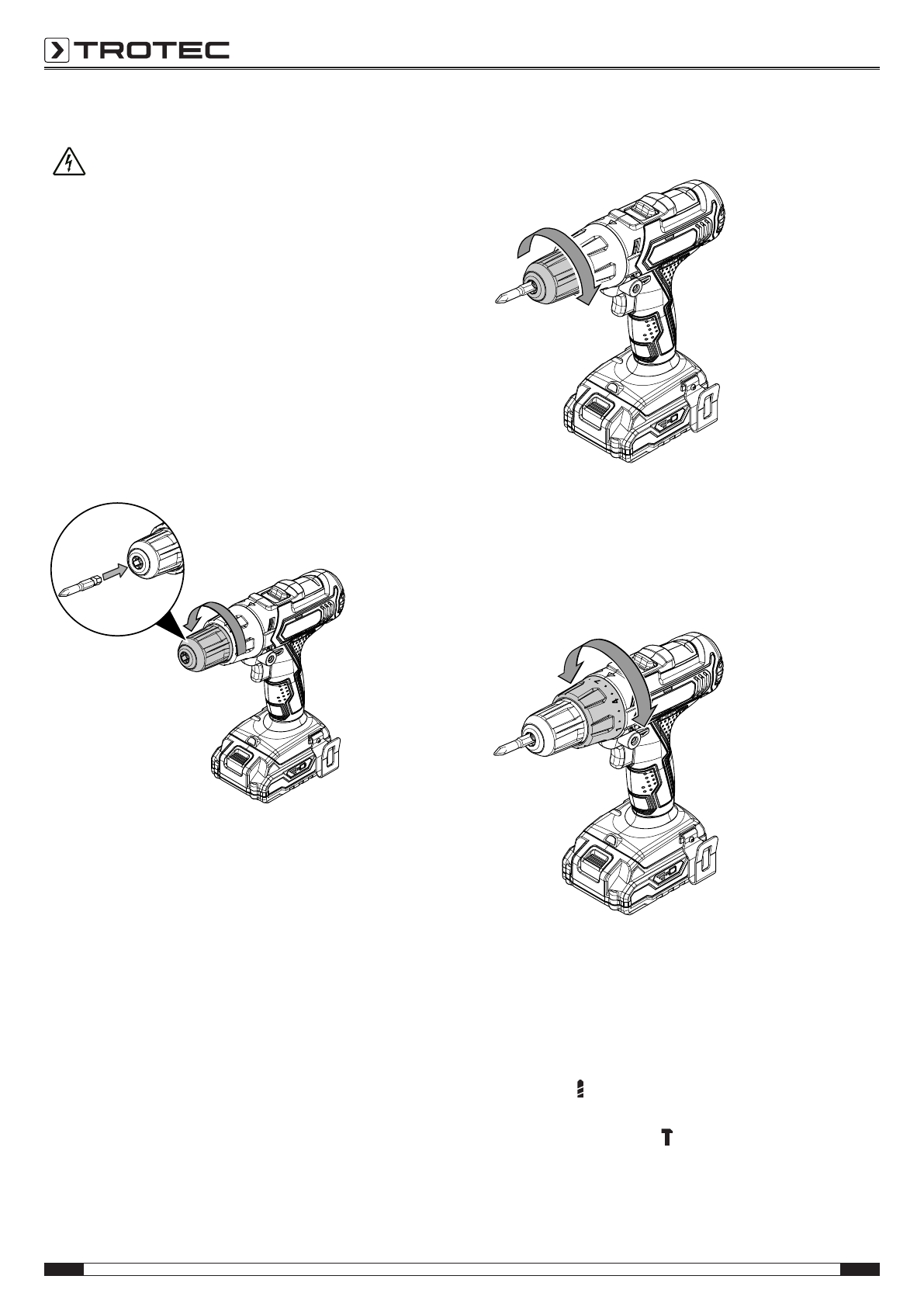 TROTEC