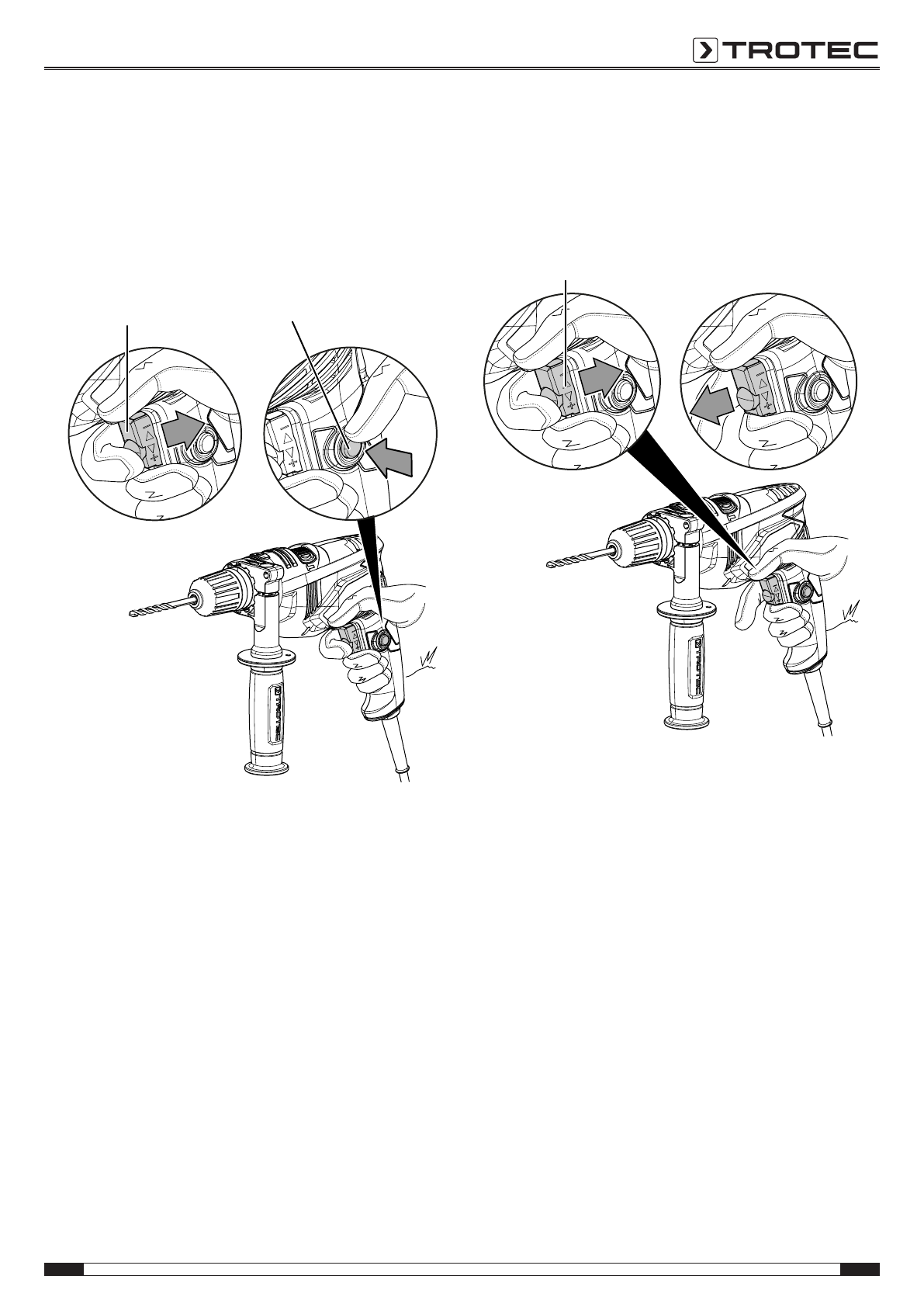 TROTEC

TROTEC

TROTEC