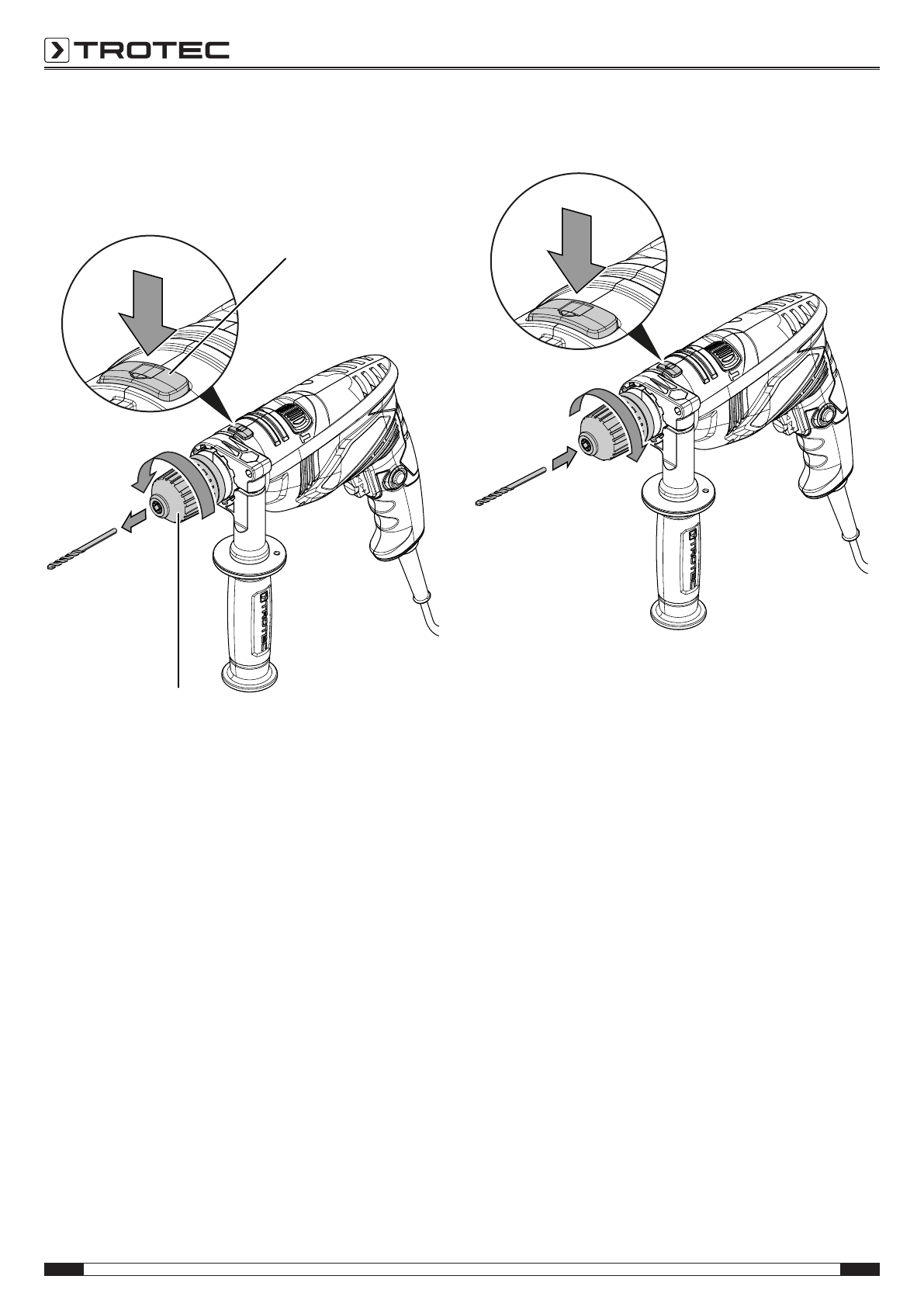 TROTEC

TROTEC

TROTEC