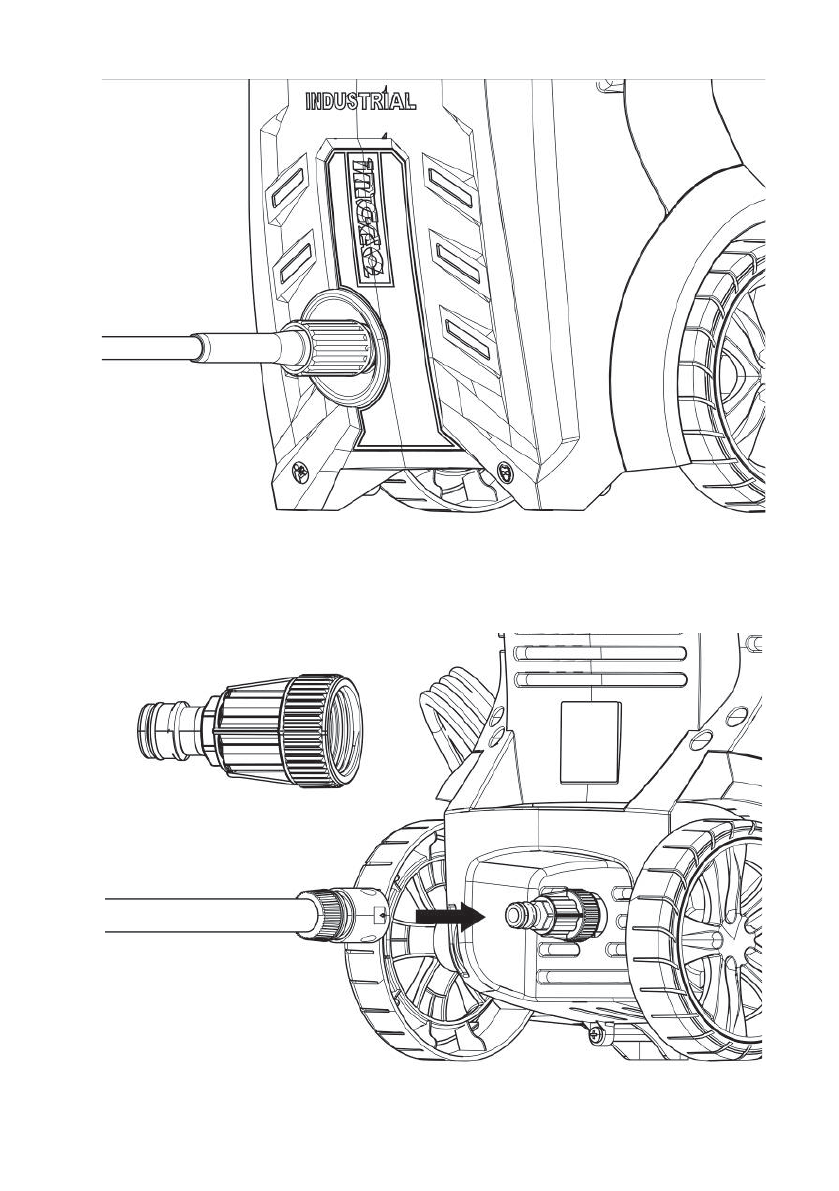 INDUSTRIAL

INGCO