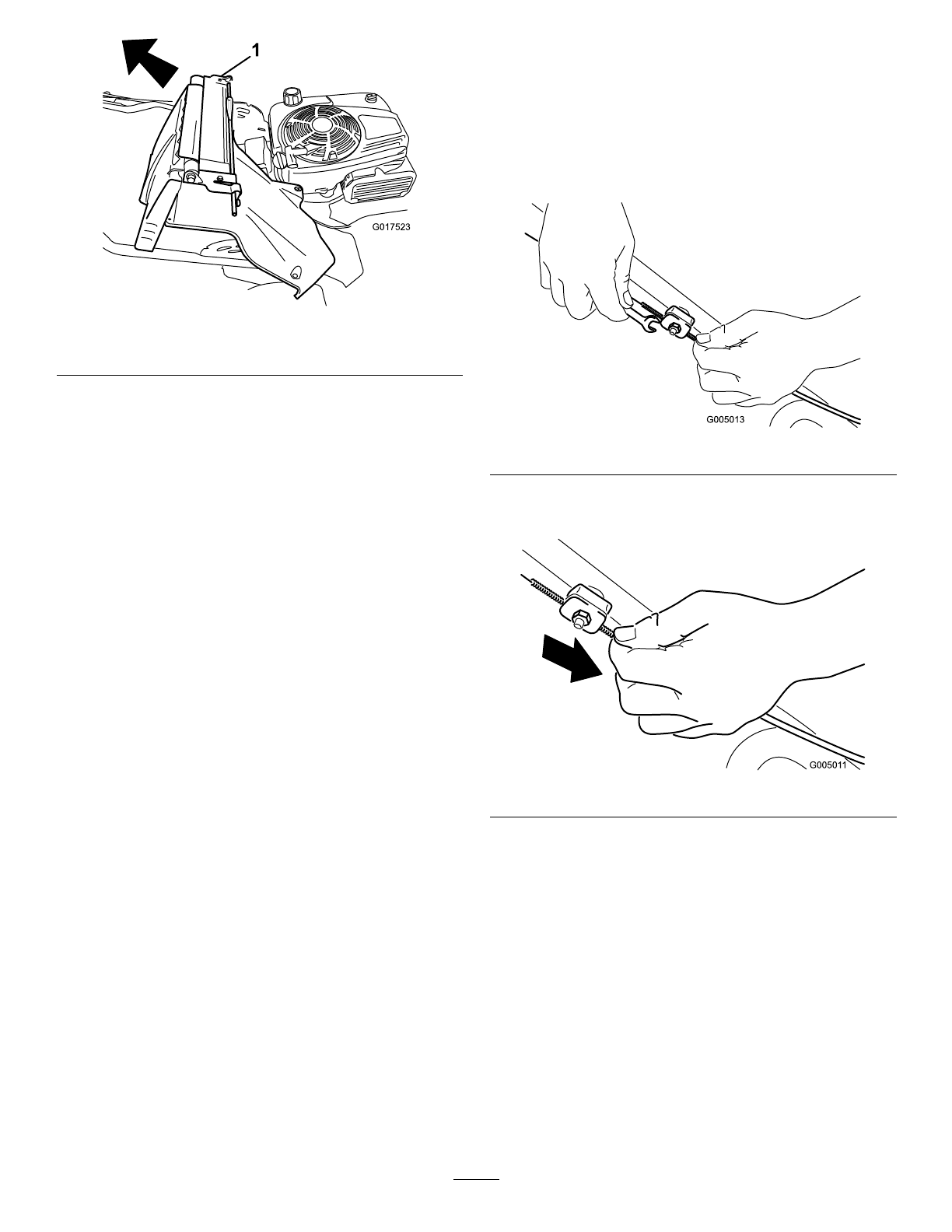 1

G017523

G005013

G005011