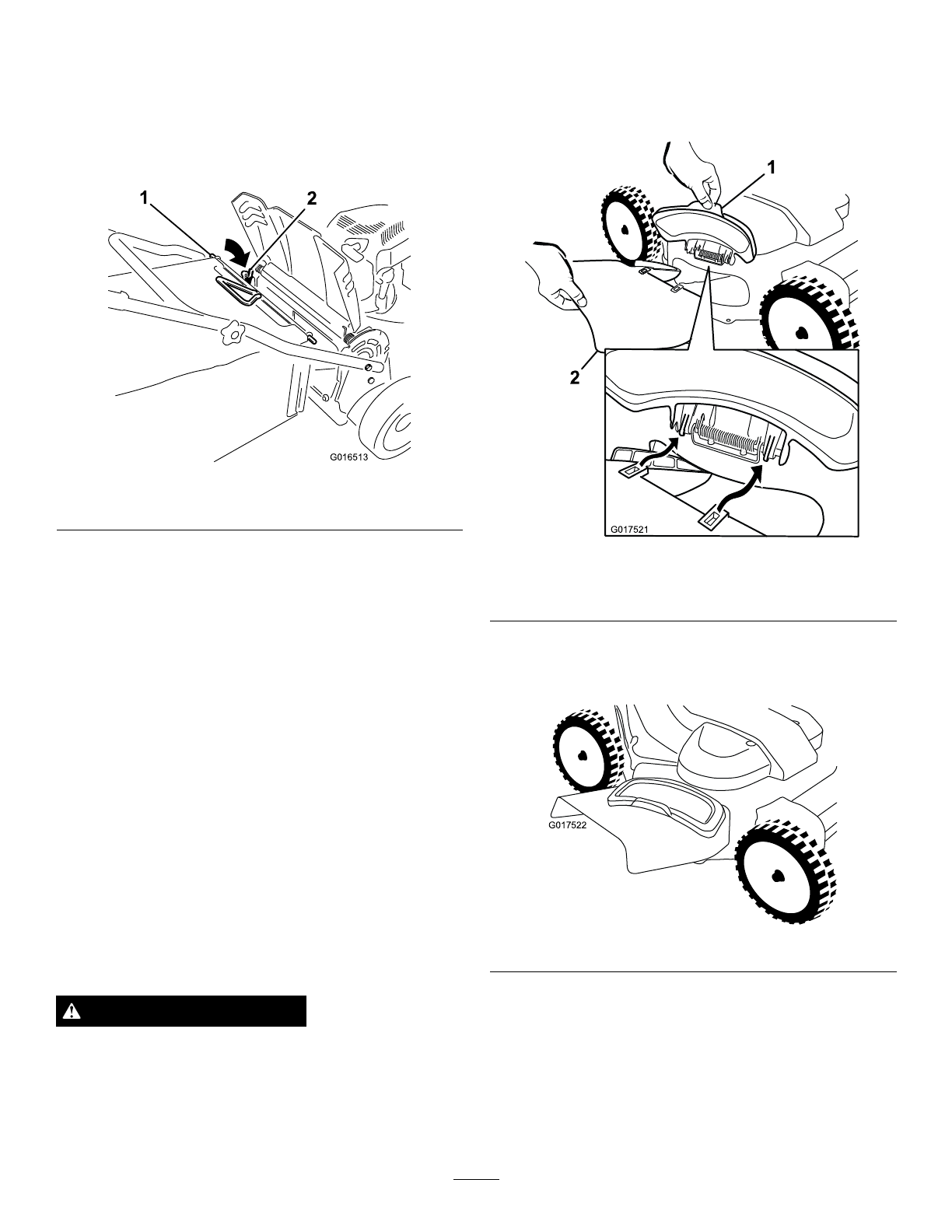 1
2
G016513

1
2
G017521

G017522