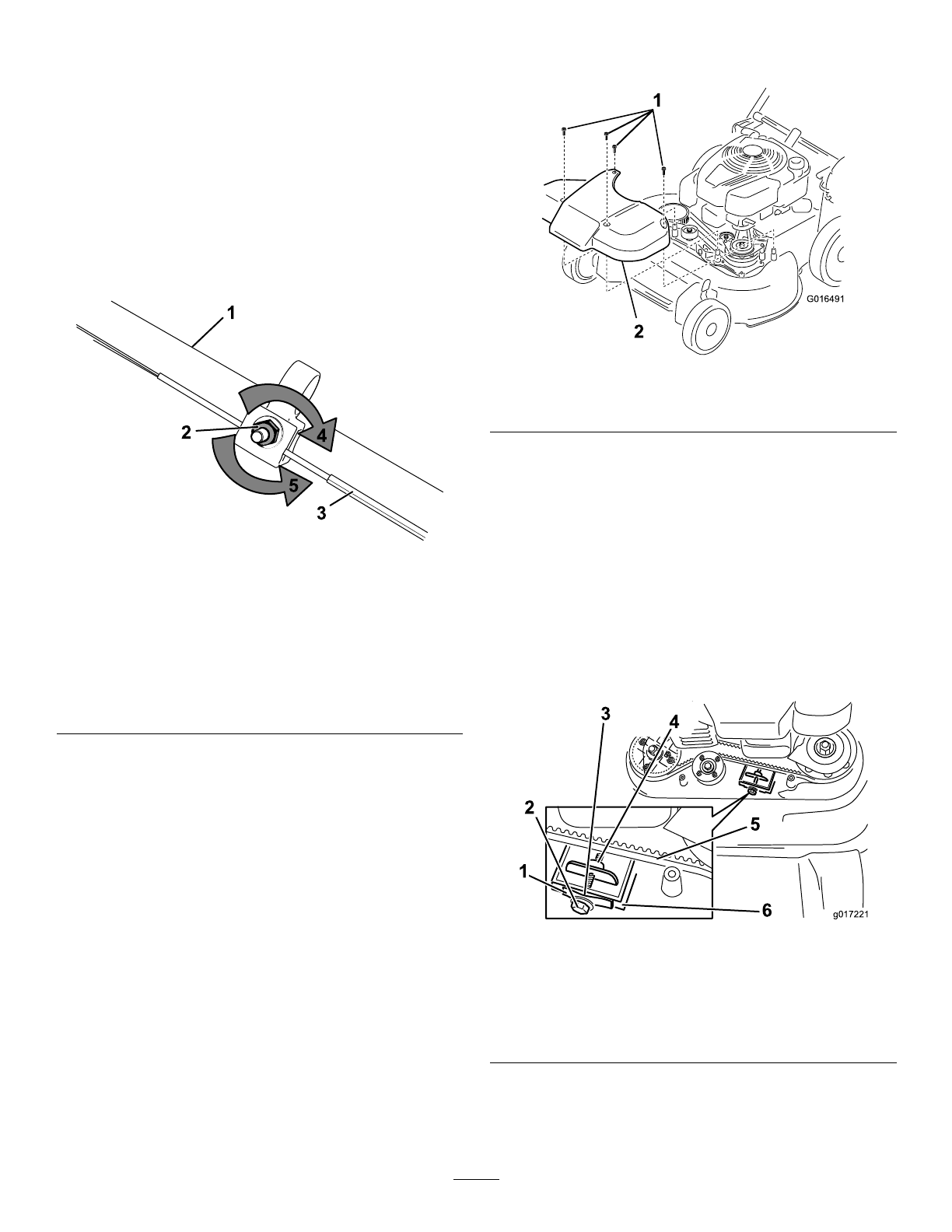 1
2
4
5
3

1
G016491
2

3
4
2
5
1
6
g017221