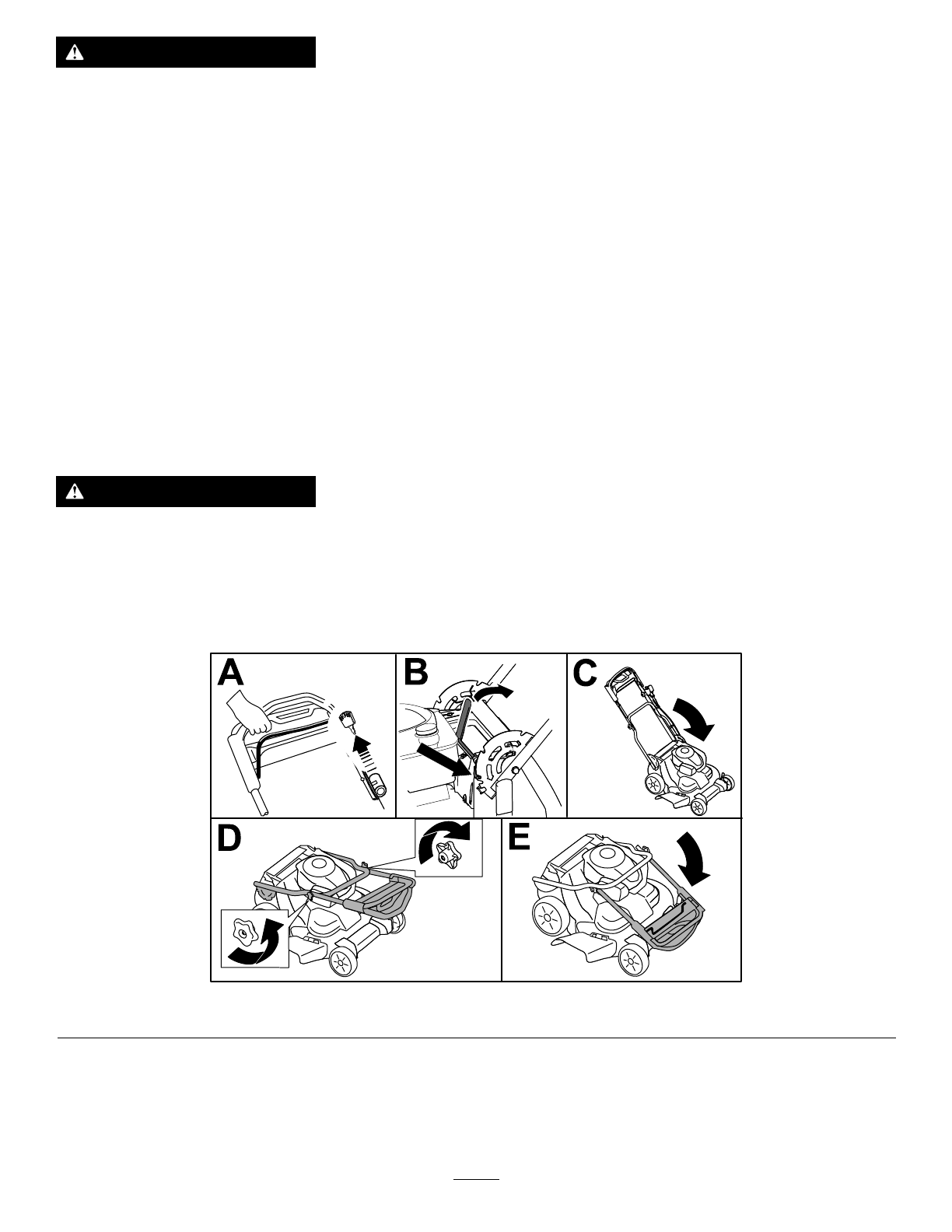 A

B

C

D

E