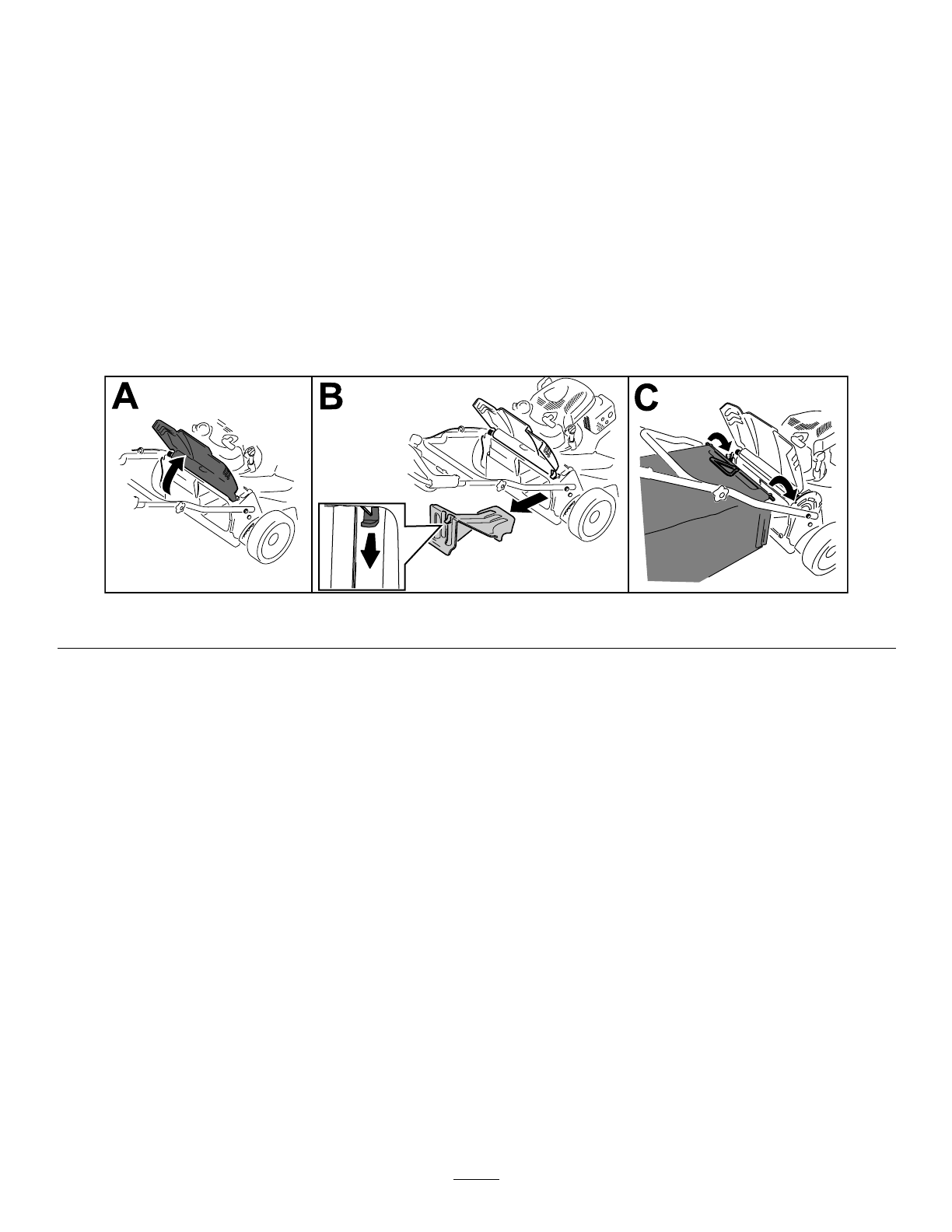 A

B

C