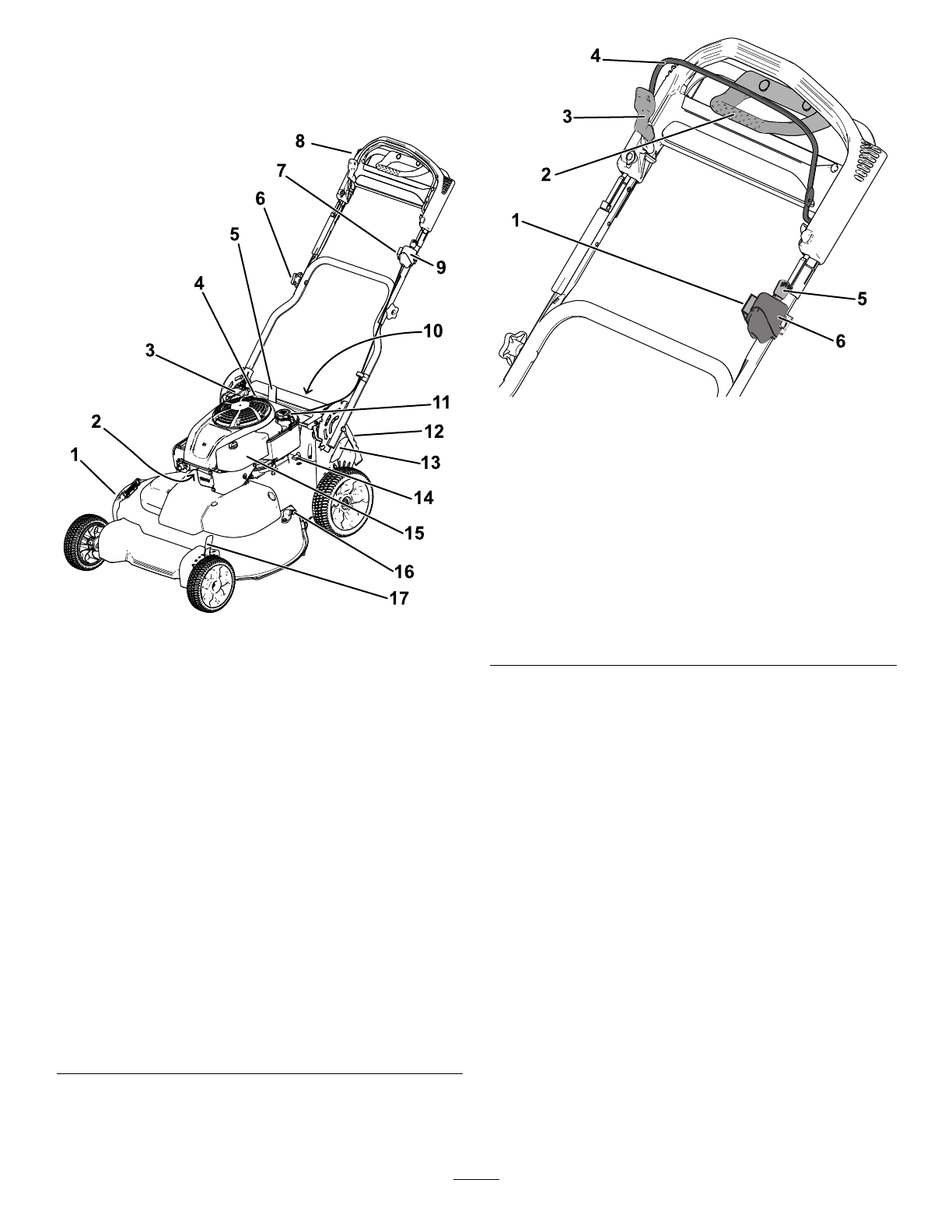 8
7
6
5
9
4
10
3
11
2
12
1
13
14
15
16
17

4
3
2
1
5
6