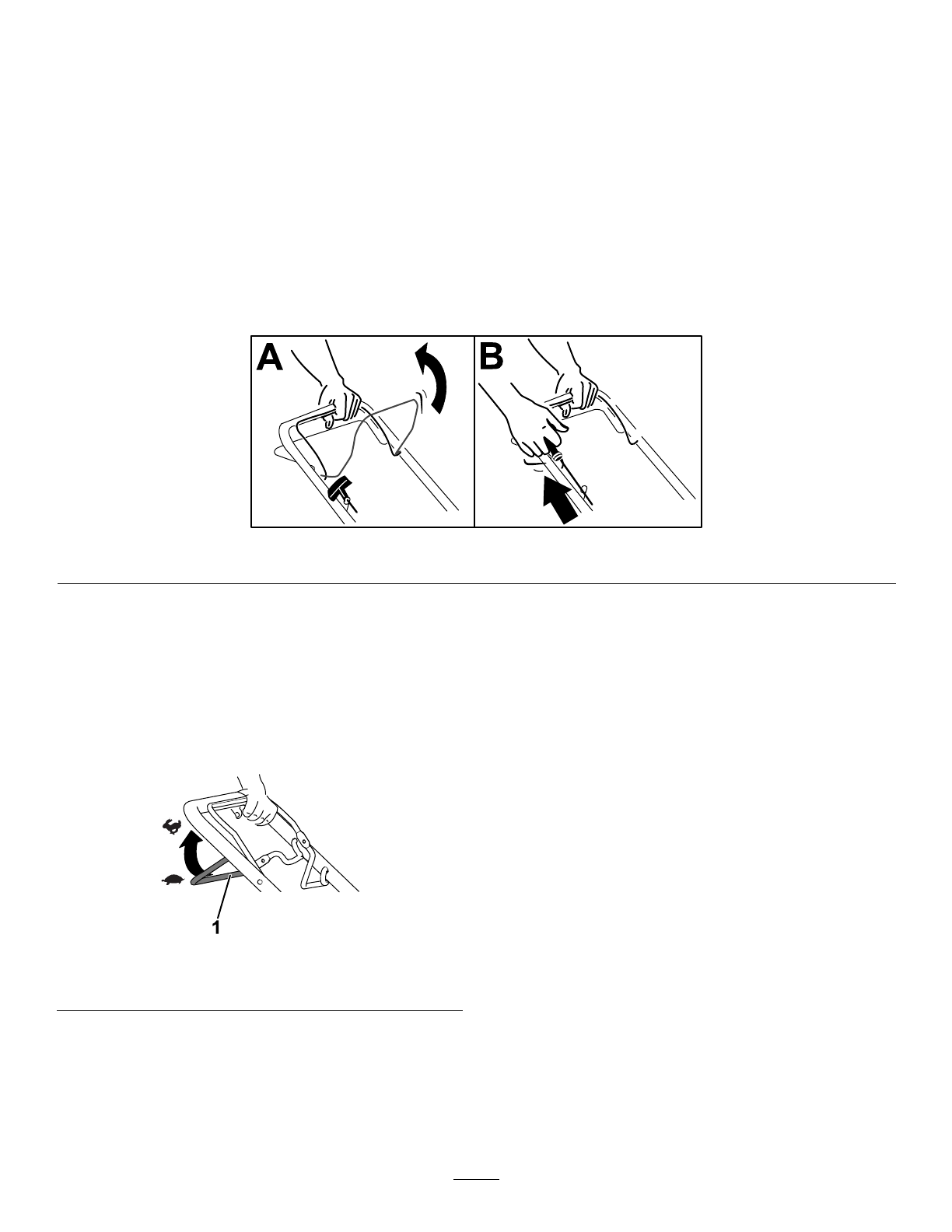 A

B

1