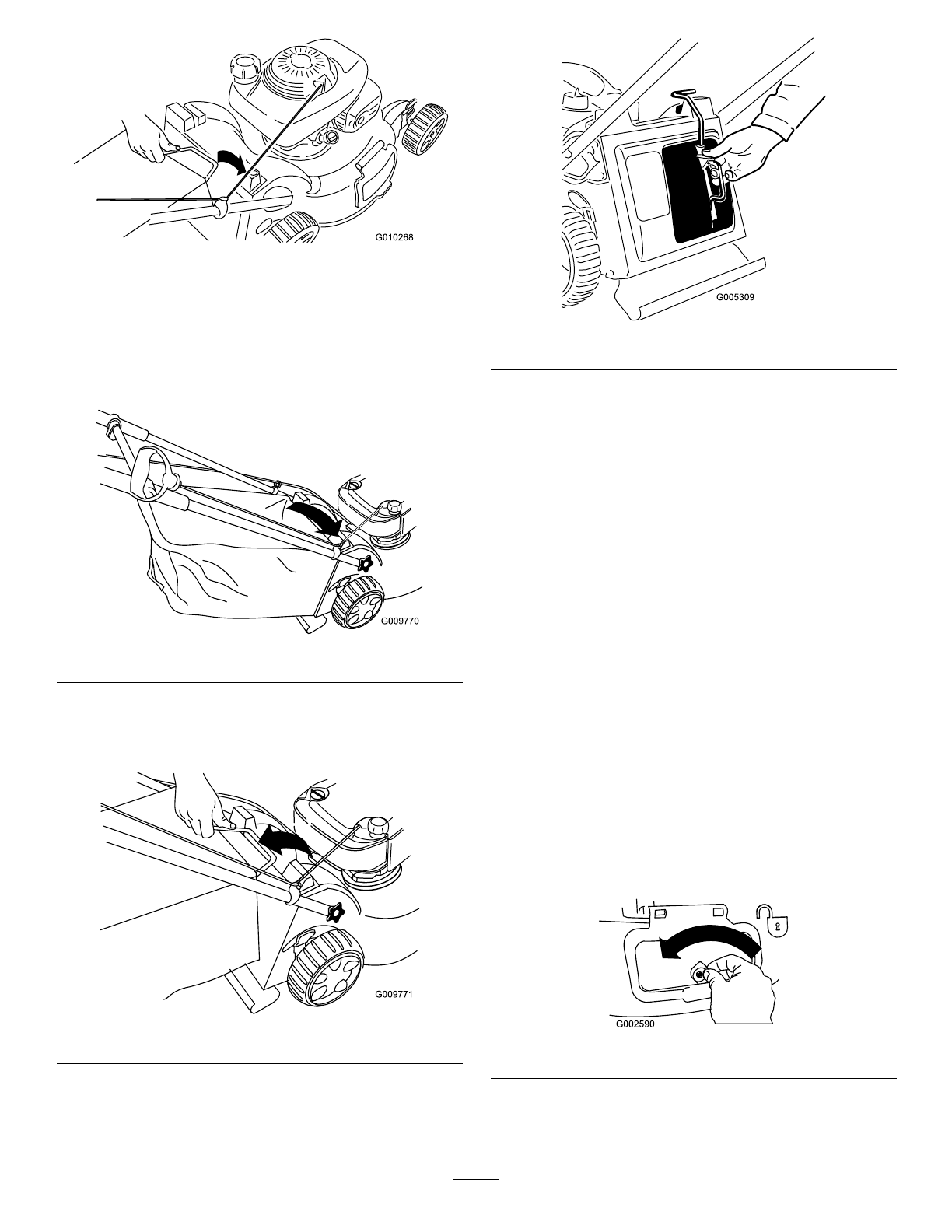 G010268

G009770

G009771

G005309

G002590