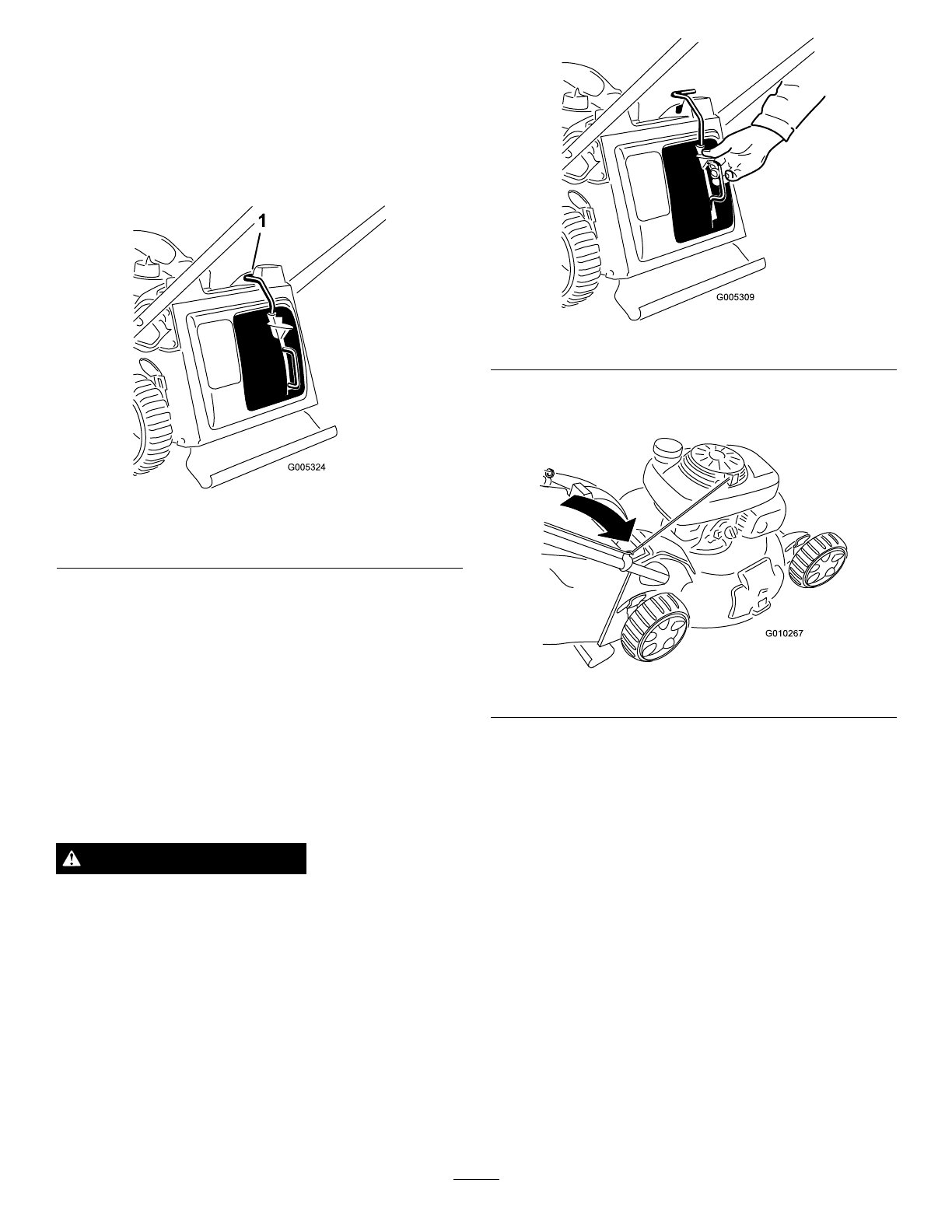 1

G005324

G005309

G010267