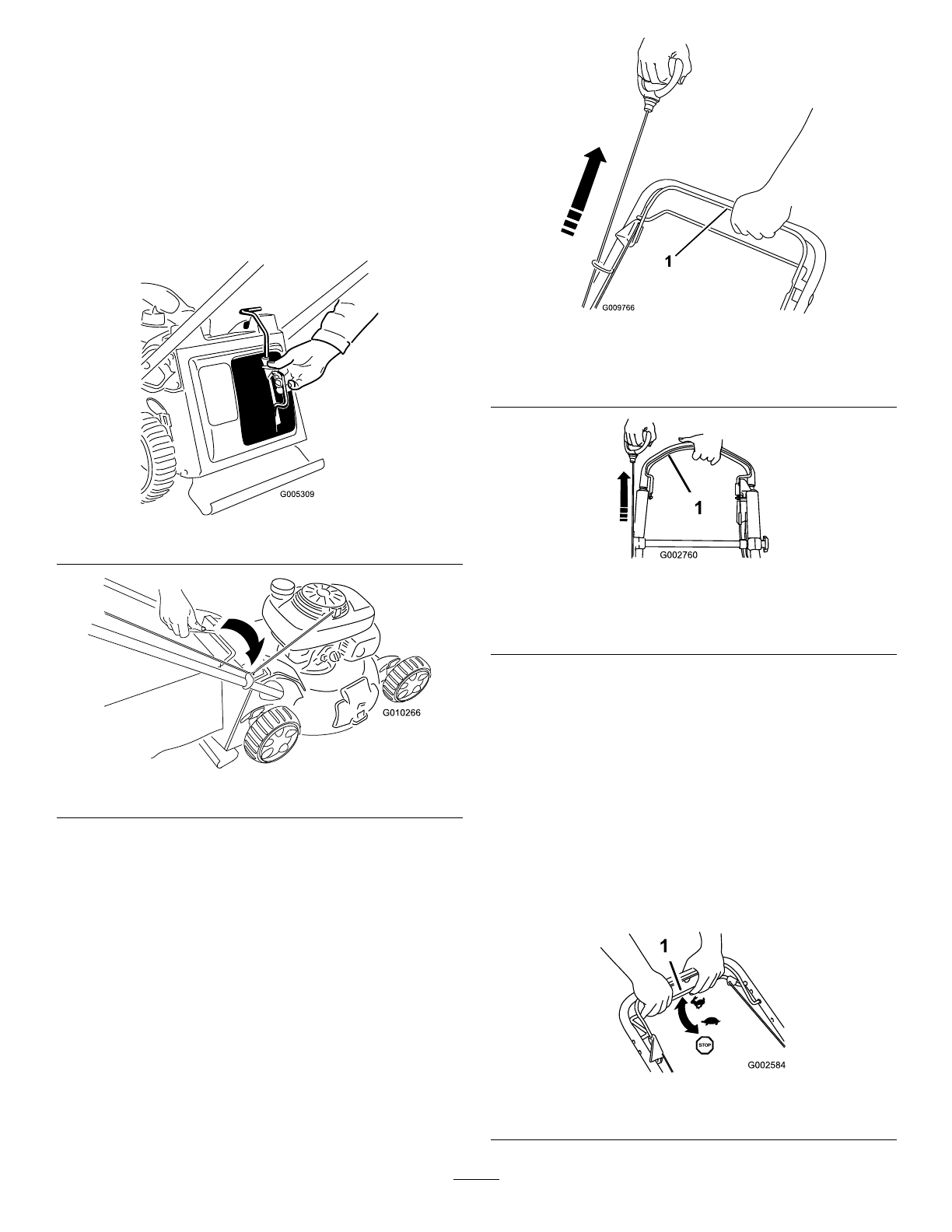 G005309

G010266

1

G009766

1

G002760

1

STOP

G002584