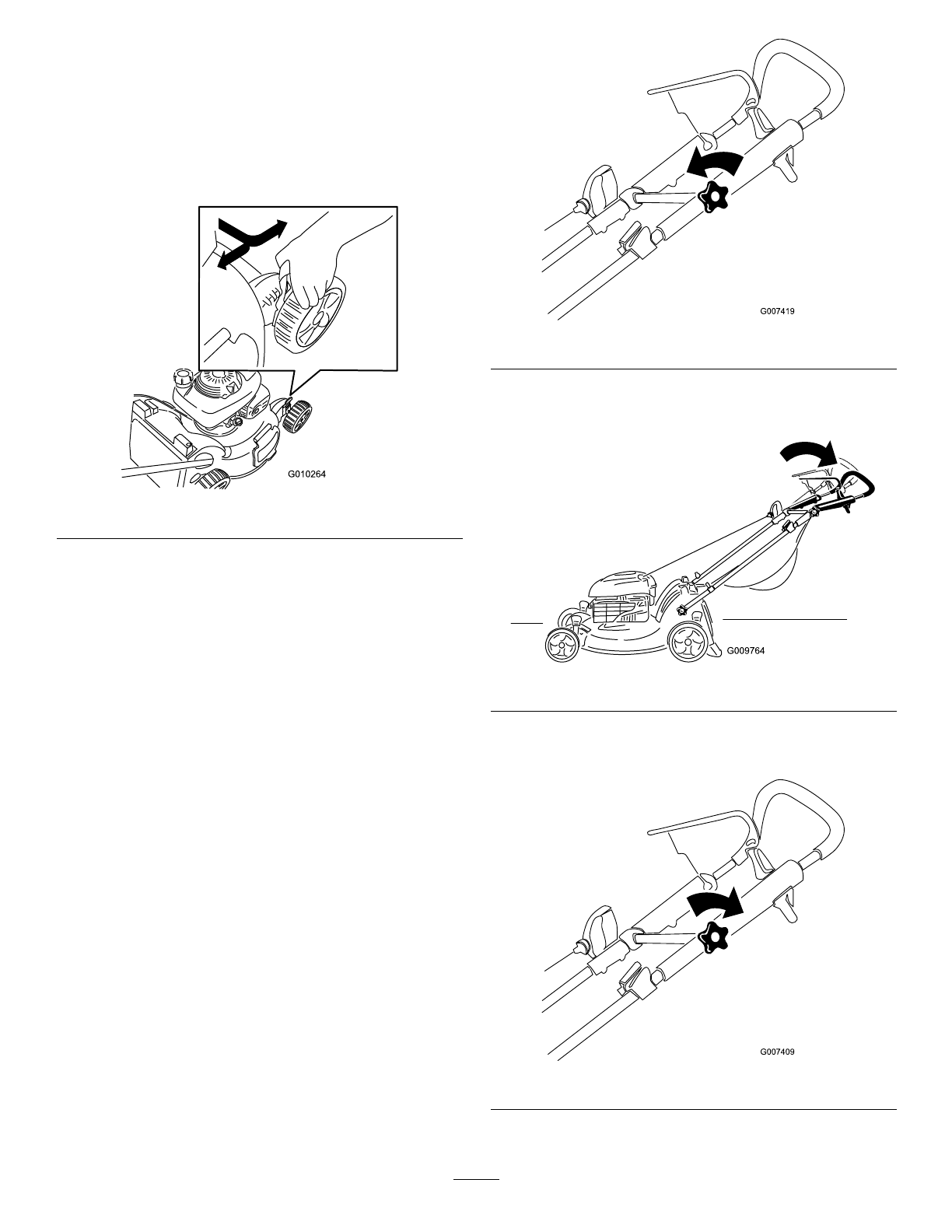 G010264

G007419

G009764

G007409