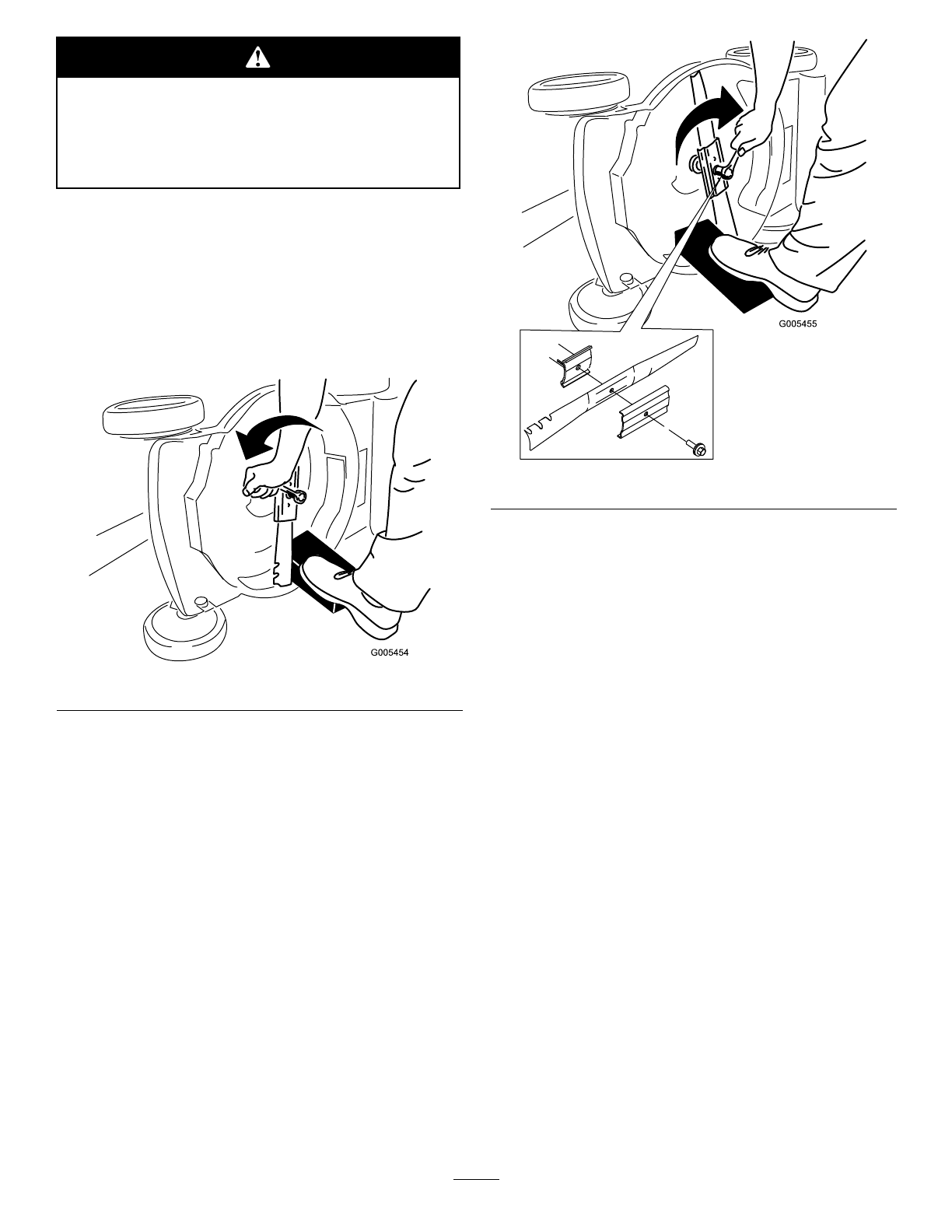 G005455

G005454