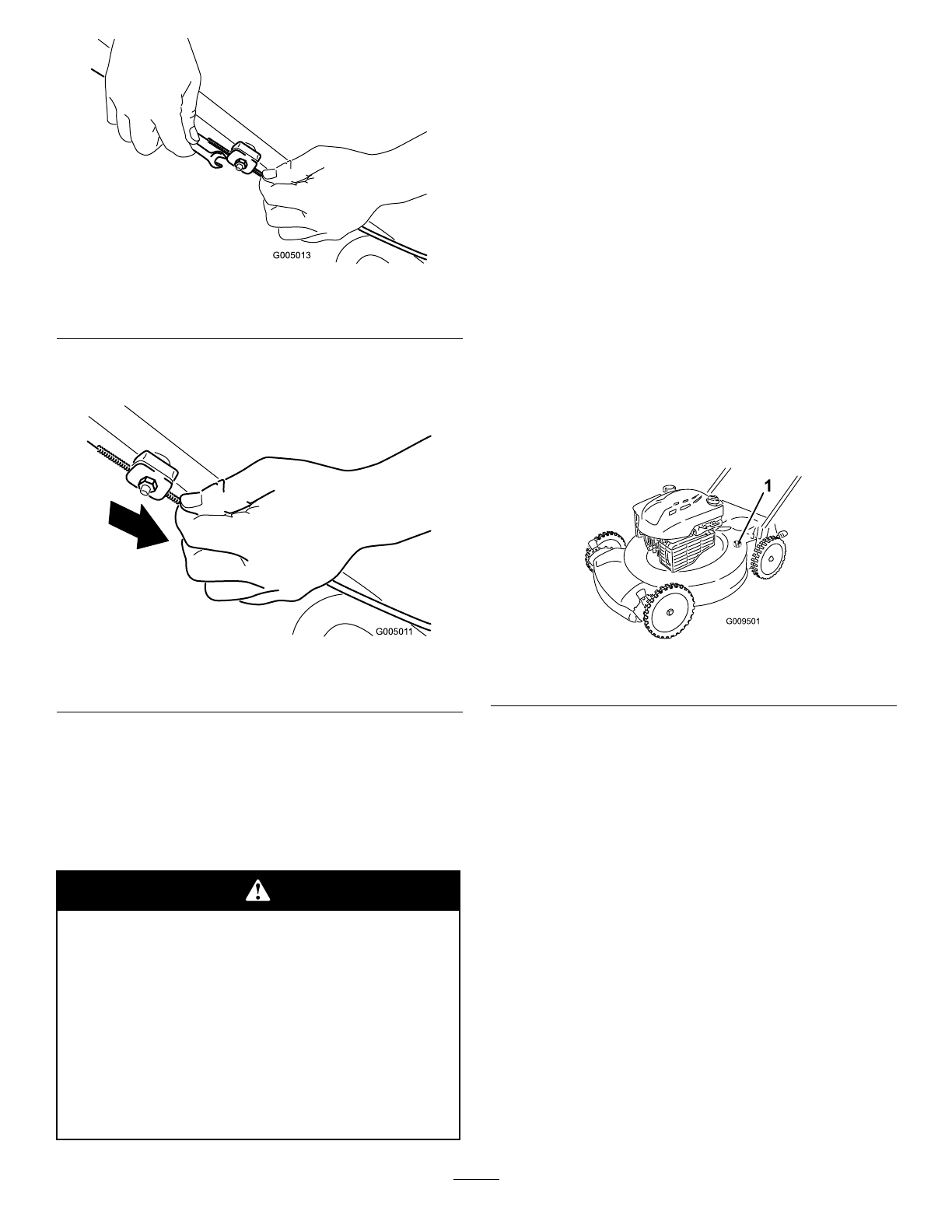 G005013

G005011

1

G009501