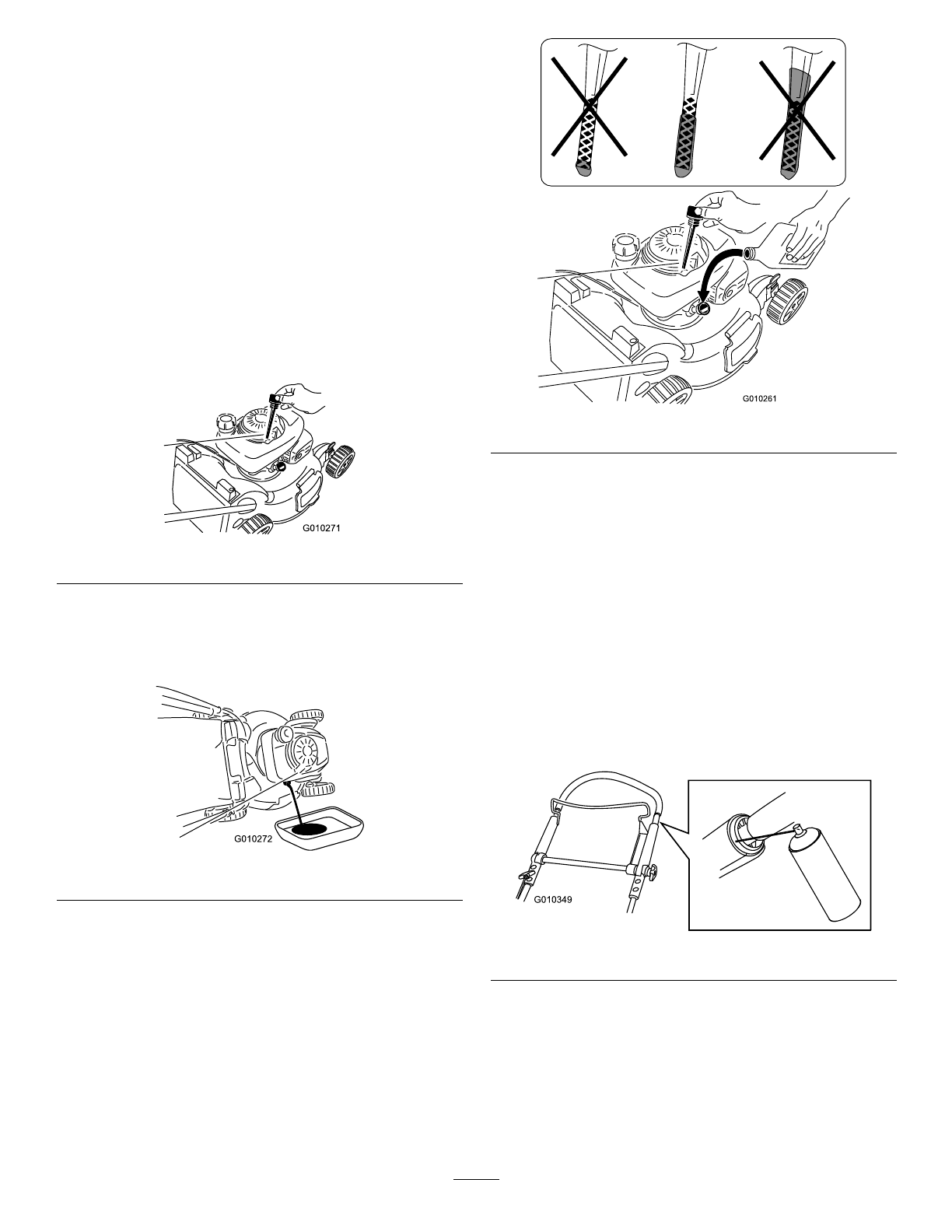 G010271

G010272

G010261

G010349