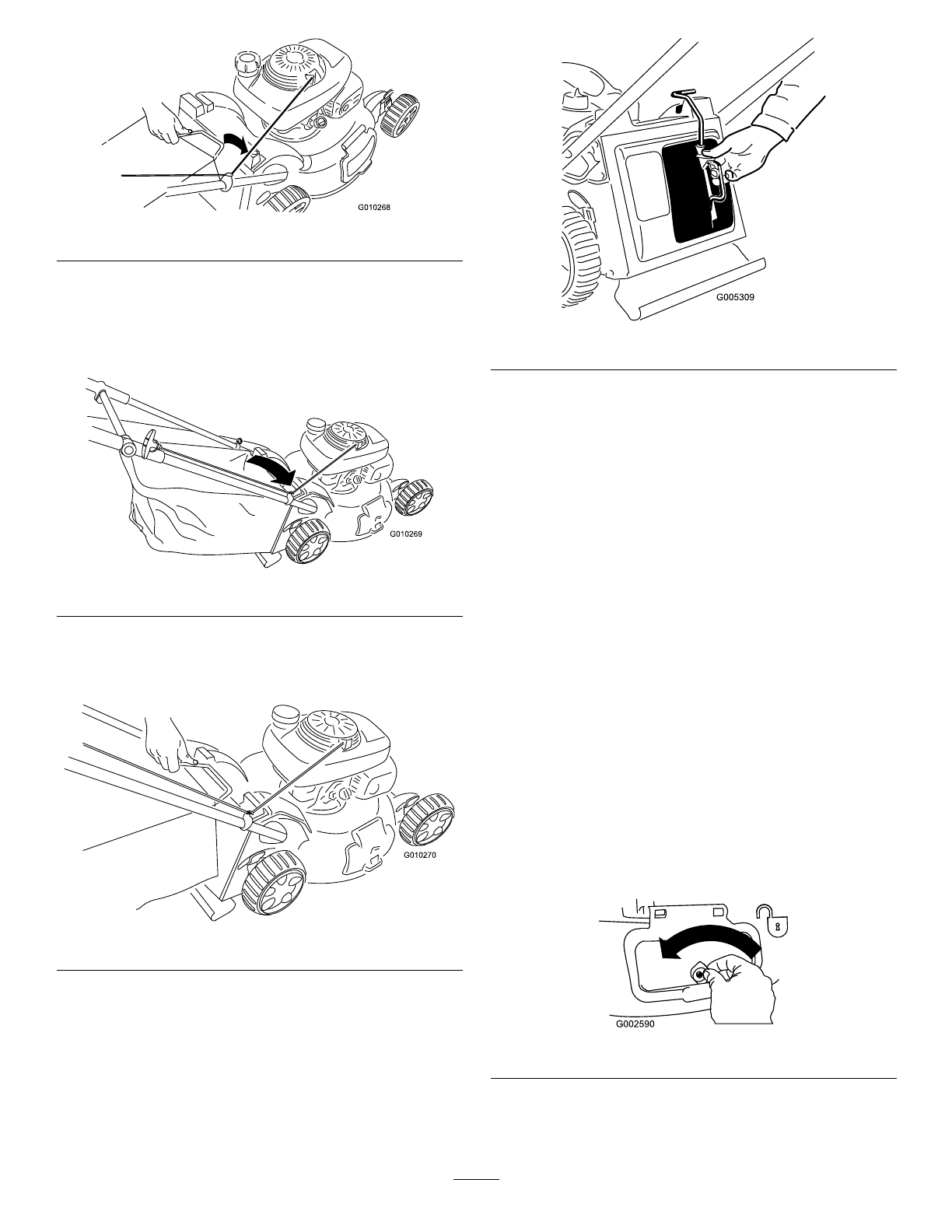 G010268

G010269

G010270

G005309

G002590