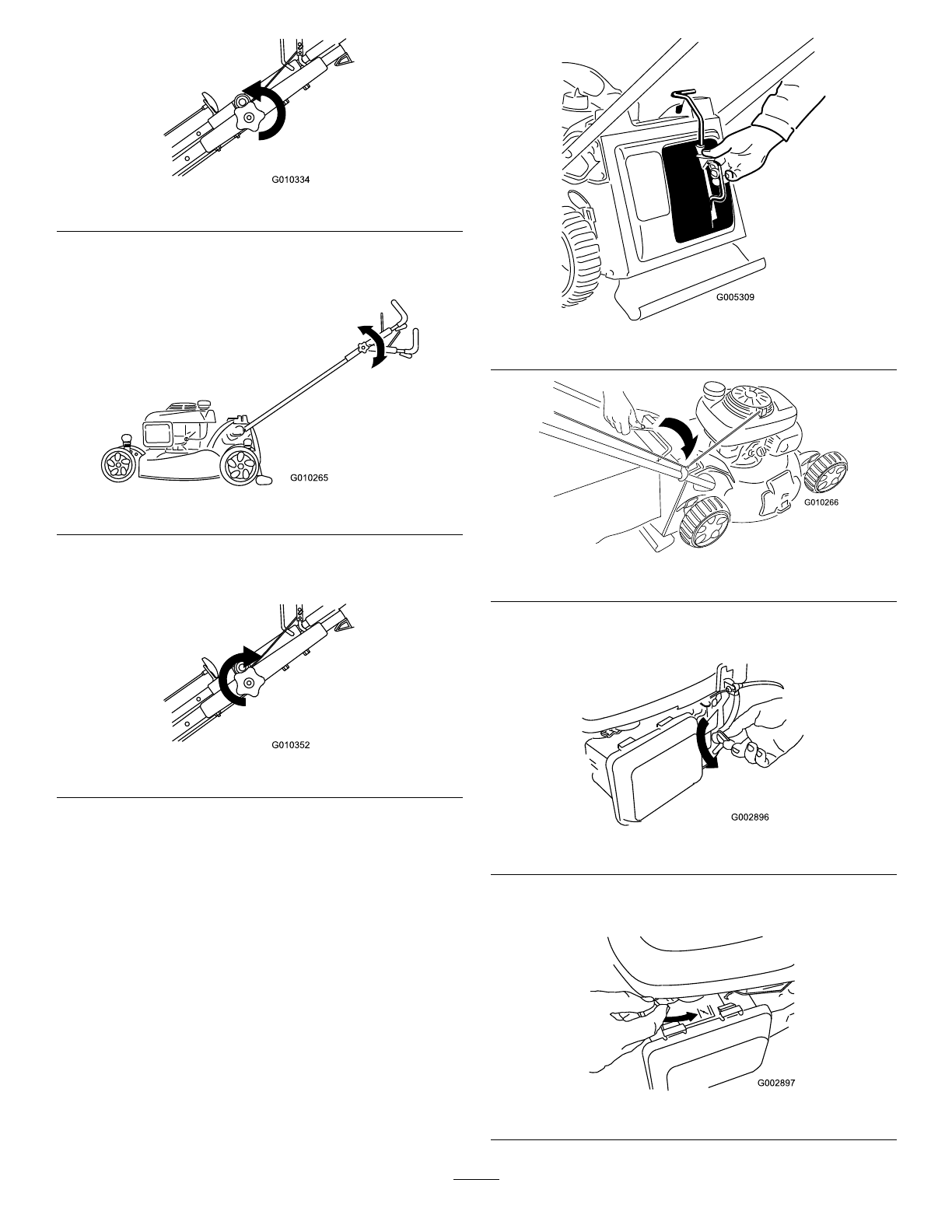 G010334

G010265

G010352

G005309

G010266

G002896

G002897