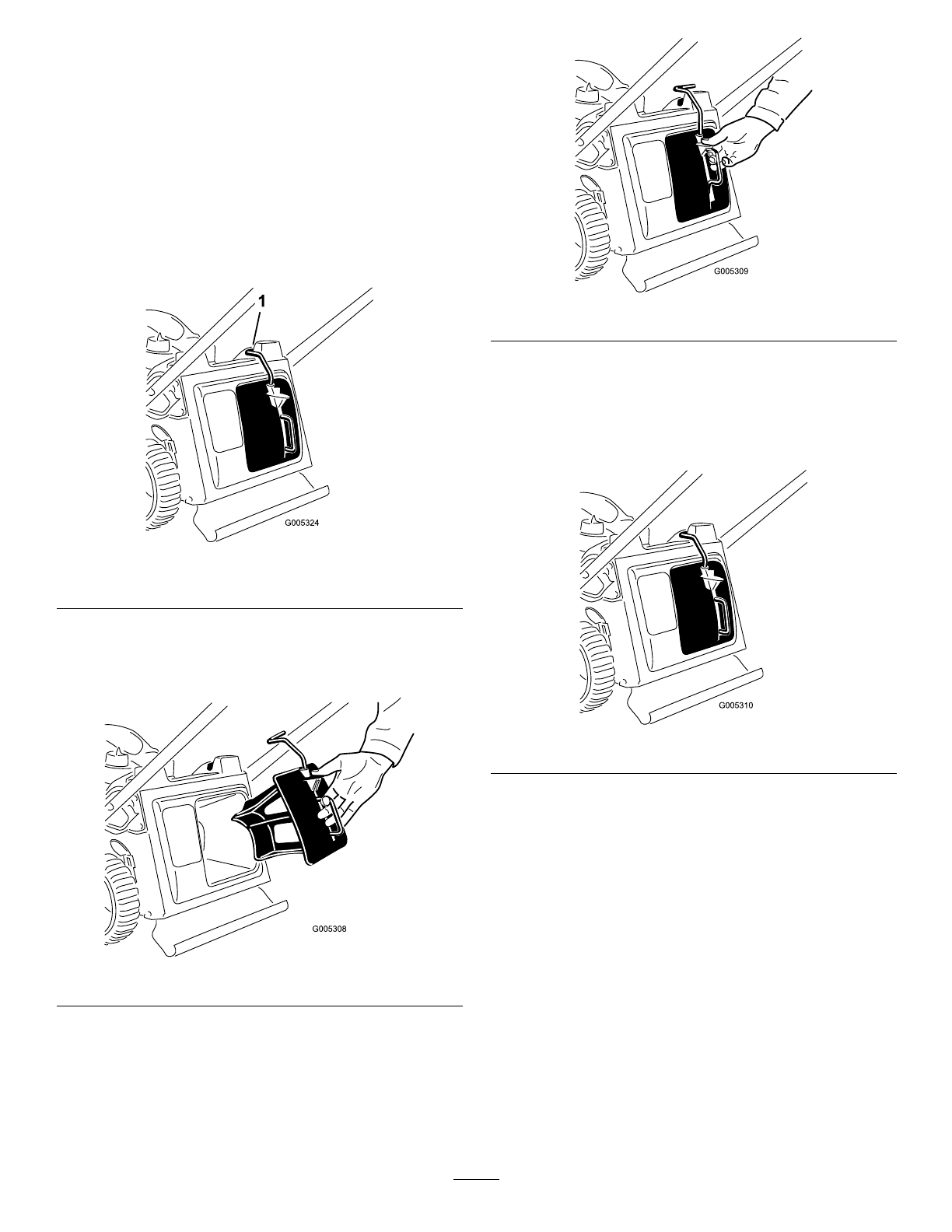 1

G005324

G005308

G005309

G005310