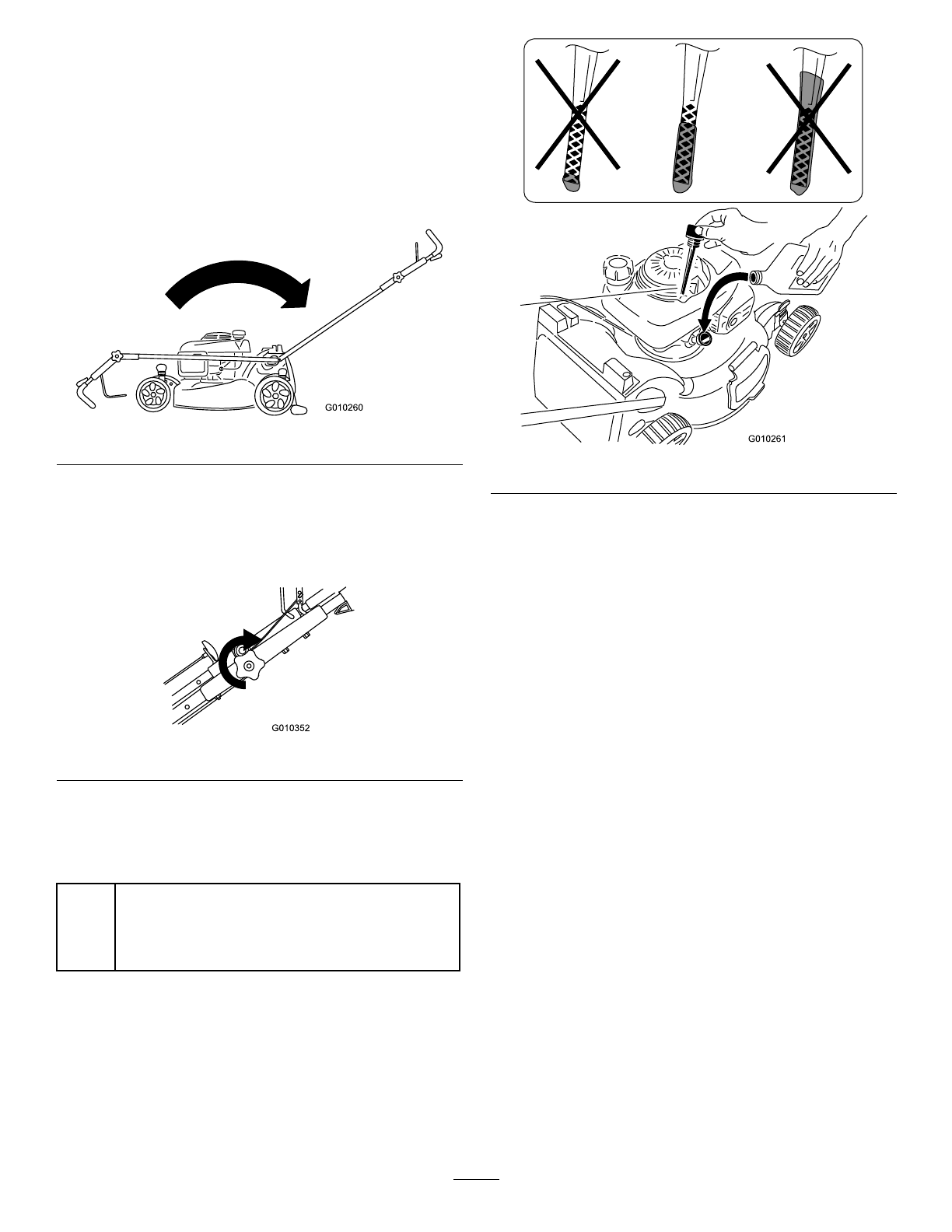 G010260

G010352

G010261