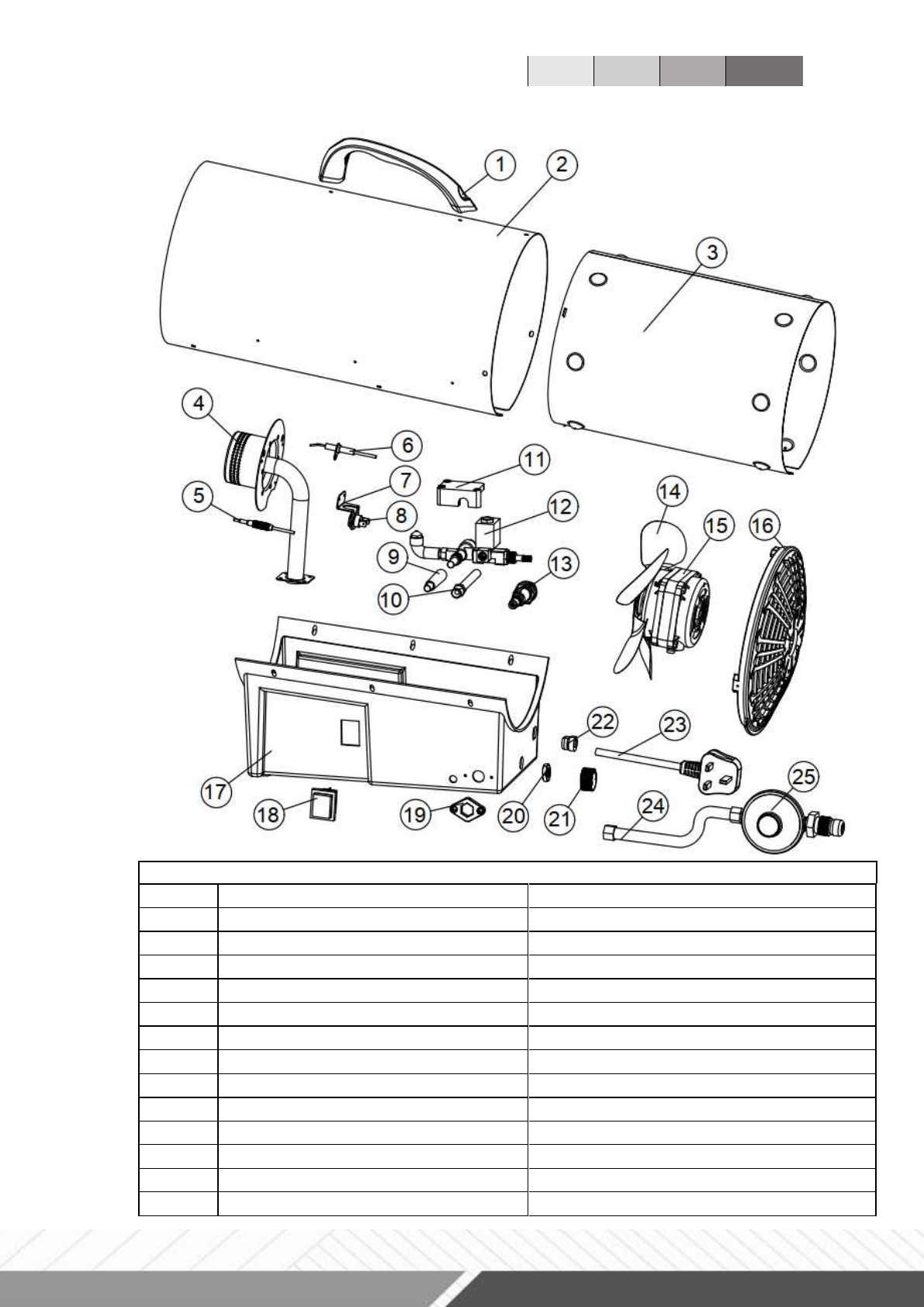 1
2
3
4
5
6
7
8
9
10
11
12
13
14
15
16
17
18
19
20
21
22
23
24
25