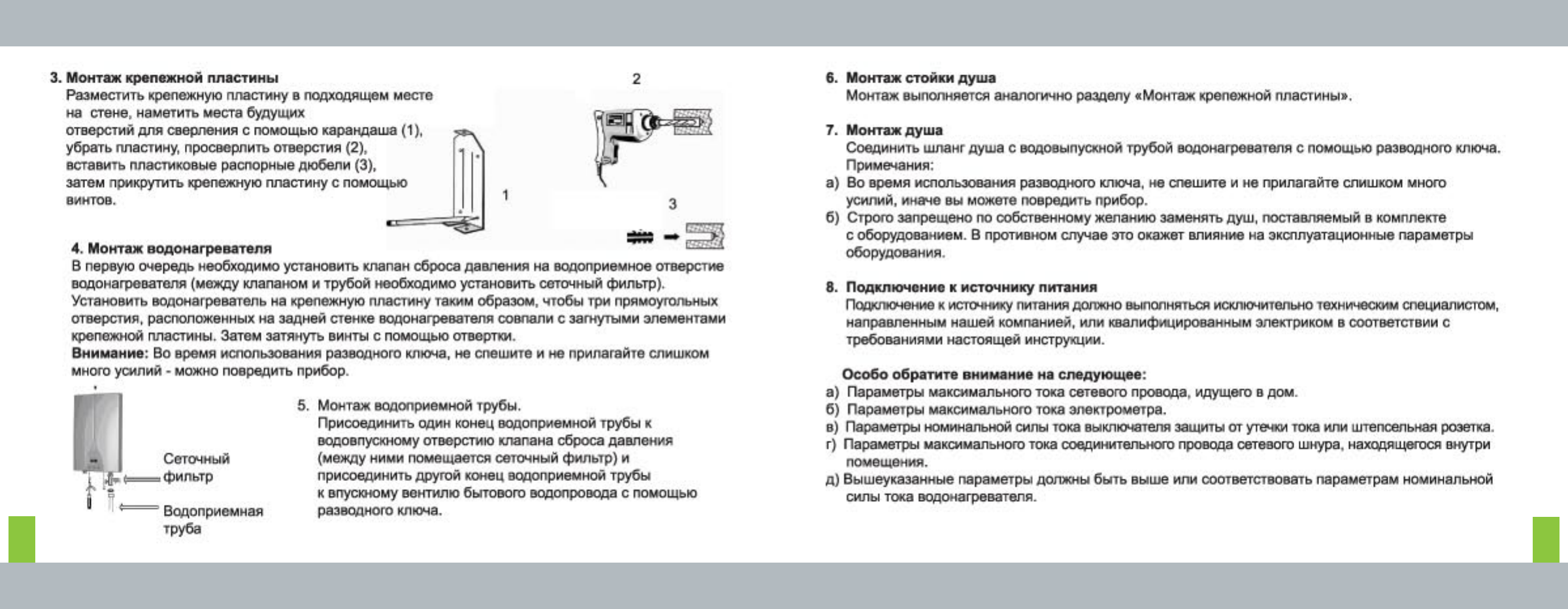 3. Монтаж крепежной пластины
Разместить крепежную пластину в подходящем месте на стене, наметить места будущих отверстий для сверления с помощью карандаша (1), убрать пластину, просверлить отверстия (2), вставить пластиковые распорные дюбели (3), затем прикрутить крепежную пластину с помощью винтов.

2

1

3

4. Монтаж водонагревателя
В первую очередь необходимо установить клапан сброса давления на водоприемное отверстие водонагревателя (между клапаном и трубой необходимо установить сеточный фильтр). Установить водонагреватель на крепежную пластину таким образом, чтобы три прямоугольных отверстия, расположенных на задней стенке водонагревателя совпали с загнутыми элементами крепежной пластины. Затем затянуть винты с помощью отвертки.
Внимание: Во время использования разводного ключа, не спешите и не прилагайте слишком много усилий - можно повредить прибор.

Сеточный фильтр

Водоприемная труба

5. Монтаж водоприемной трубы.
Присоединить один конец водоприемной трубы к водовпускному отверстию клапана сброса давления (между ними помещается сеточный фильтр) и присоединить другой конец водоприемной трубы к впускному вентилю бытового водопровода с помощью разводного ключа.

6. Монтаж стойки душа
Монтаж выполняется аналогично разделу «Монтаж крепежной пластины».

7. Монтаж душа
Соединить шланг душа с водовыпускной трубой водонагревателя с помощью разводного ключа.
Примечания:
а) Во время использования разводного ключа, не спешите и не прилагайте слишком много усилий, иначе вы можете повредить прибор.
б) Строго запрещено по собственному желанию заменять душ, поставляемый в комплекте с оборудованием. В противном случае это окажет влияние на эксплуатационные параметры оборудования.

8. Подключение к источнику питания
Подключение к источнику питания должно выполняться исключительно техническим специалистом, направленным нашей компанией, или квалифицированным электриком в соответствии с требованиями настоящей инструкции.

Особо обратите внимание на следующее:
а) Параметры максимального тока сетевого провода, идущего в дом.
б) Параметры максимального тока электрометра.
в) Параметры номинальной силы тока выключателя защиты от утечки тока или штепсельная розетка.
г) Параметры максимального тока соединительного провода сетевого шнура, находящегося внутри помещения.
д) Вышеуказанные параметры должны быть выше или соответствовать параметрам номинальной силы тока водонагревателя.