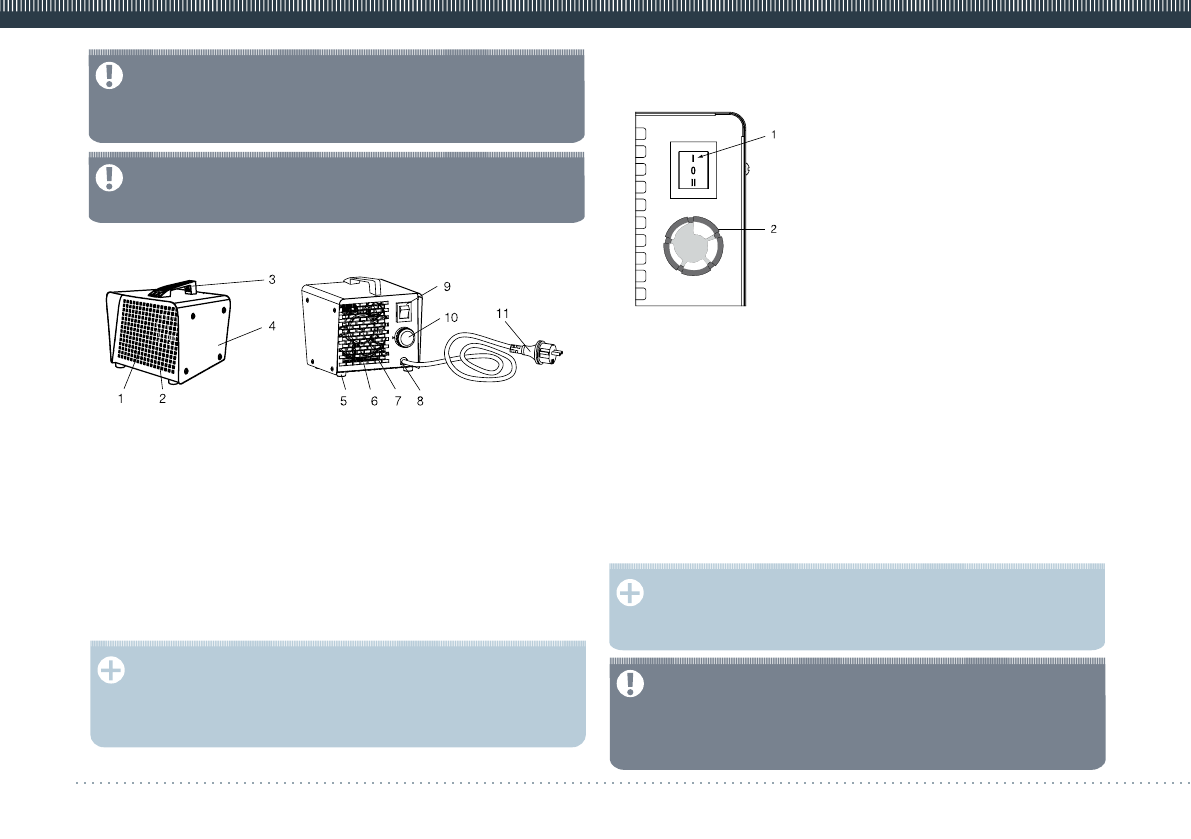 3
4
1 2
9
10
11
5 6 7 8

1
I
0
II
2