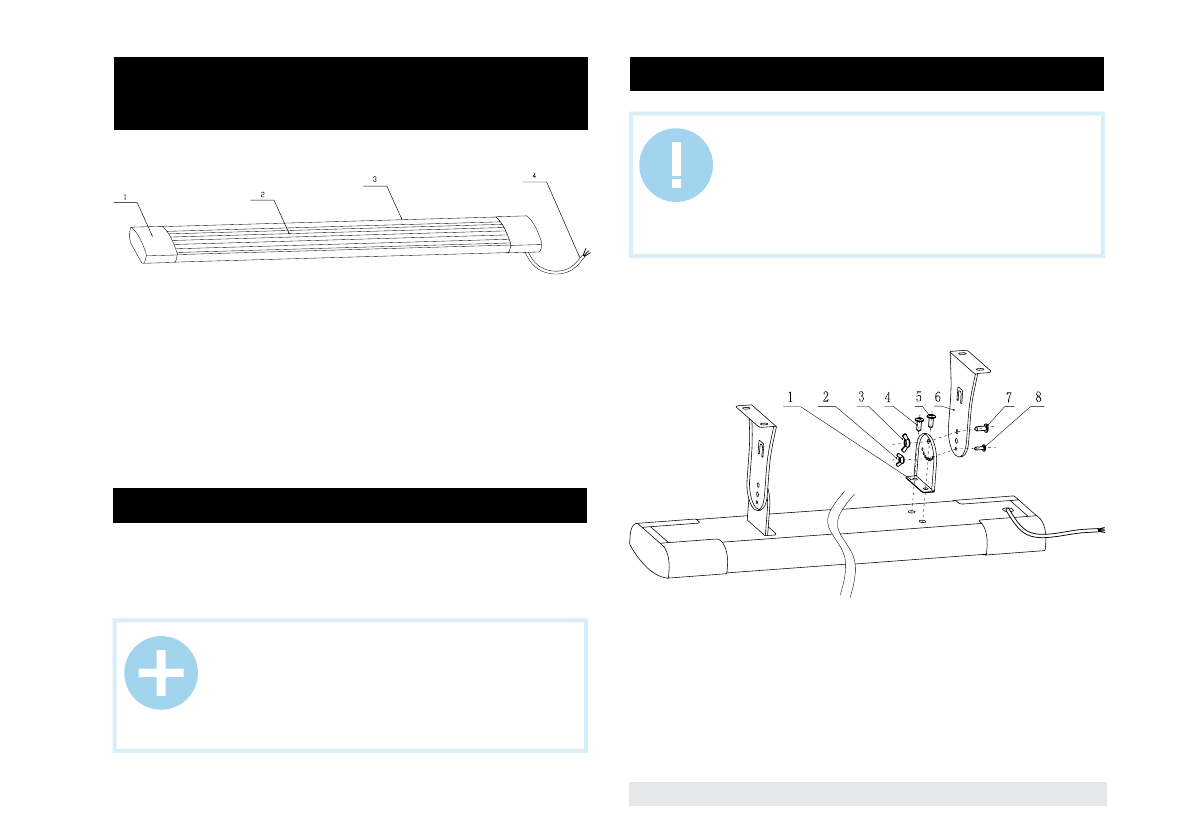 1
2
3
4

1 2 3 4 5 6 7 8