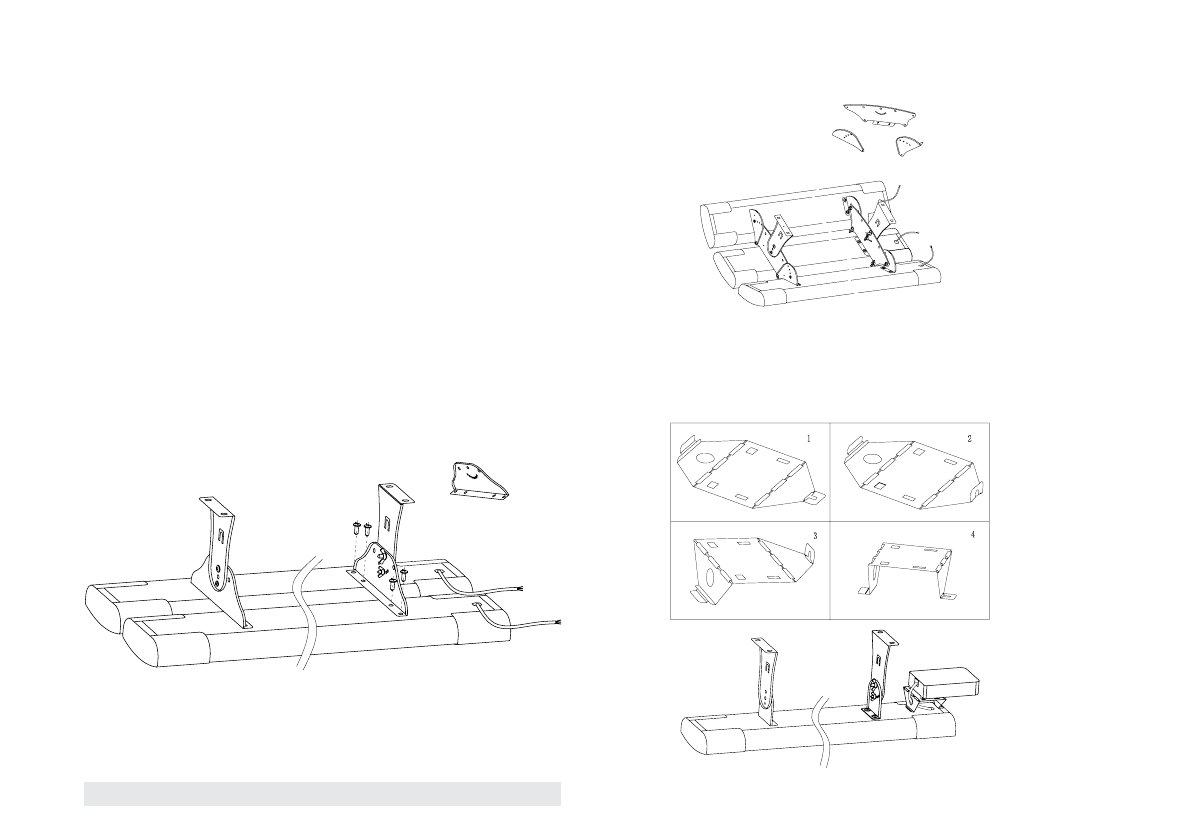 1

2

3

4