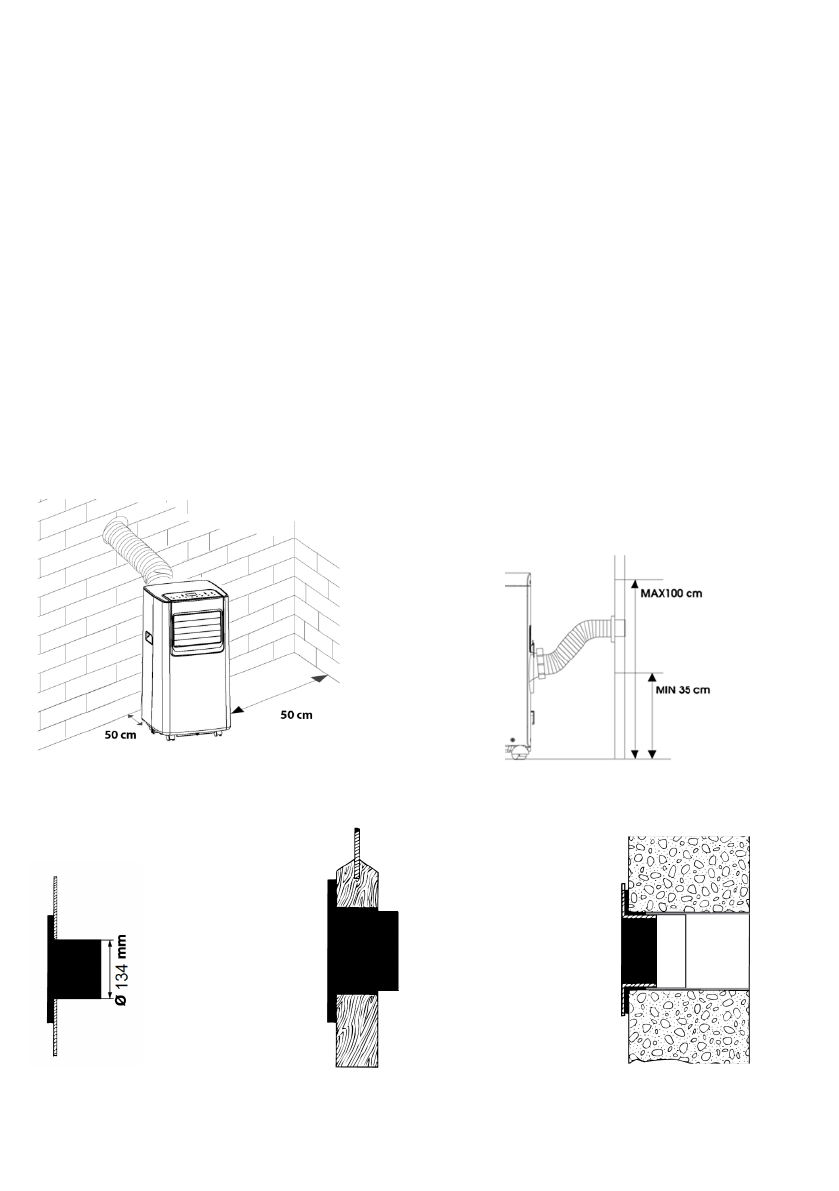 50 cm

50 cm

MAX100 cm

MIN 35 cm

Ø 134 mm