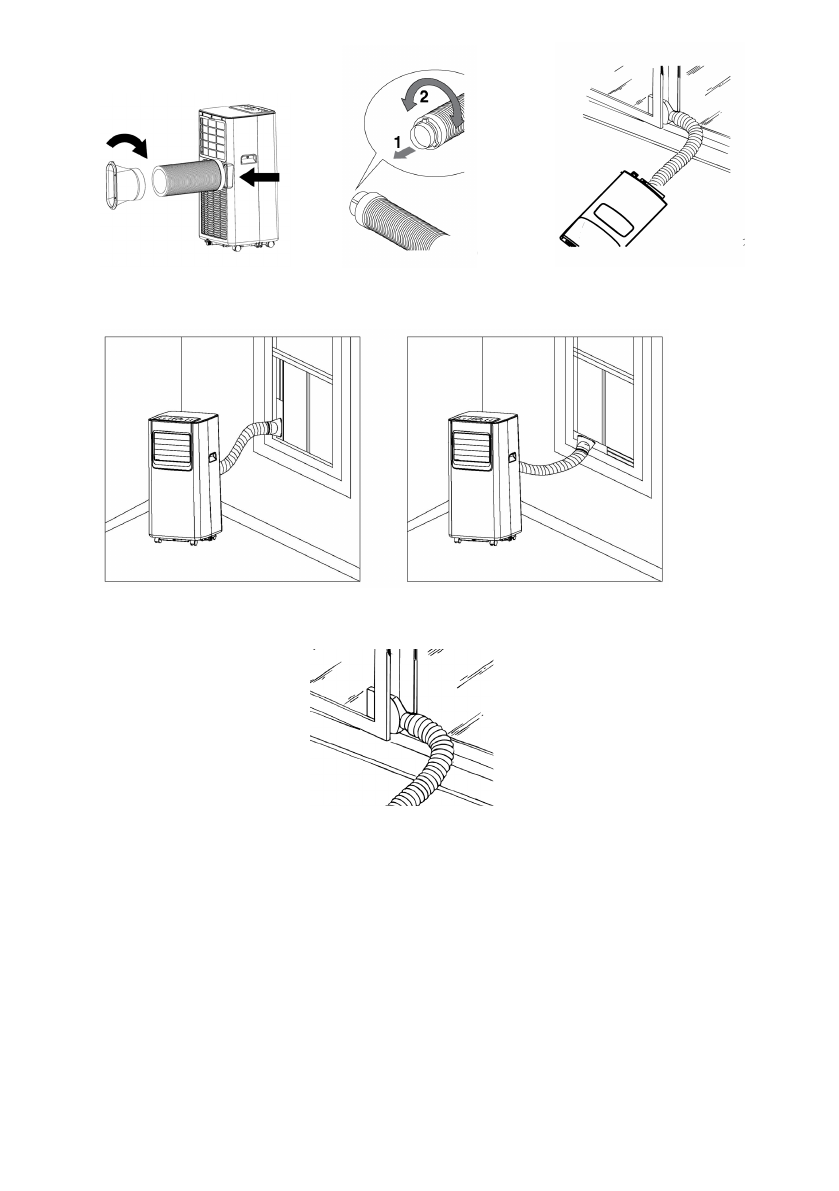 2
1