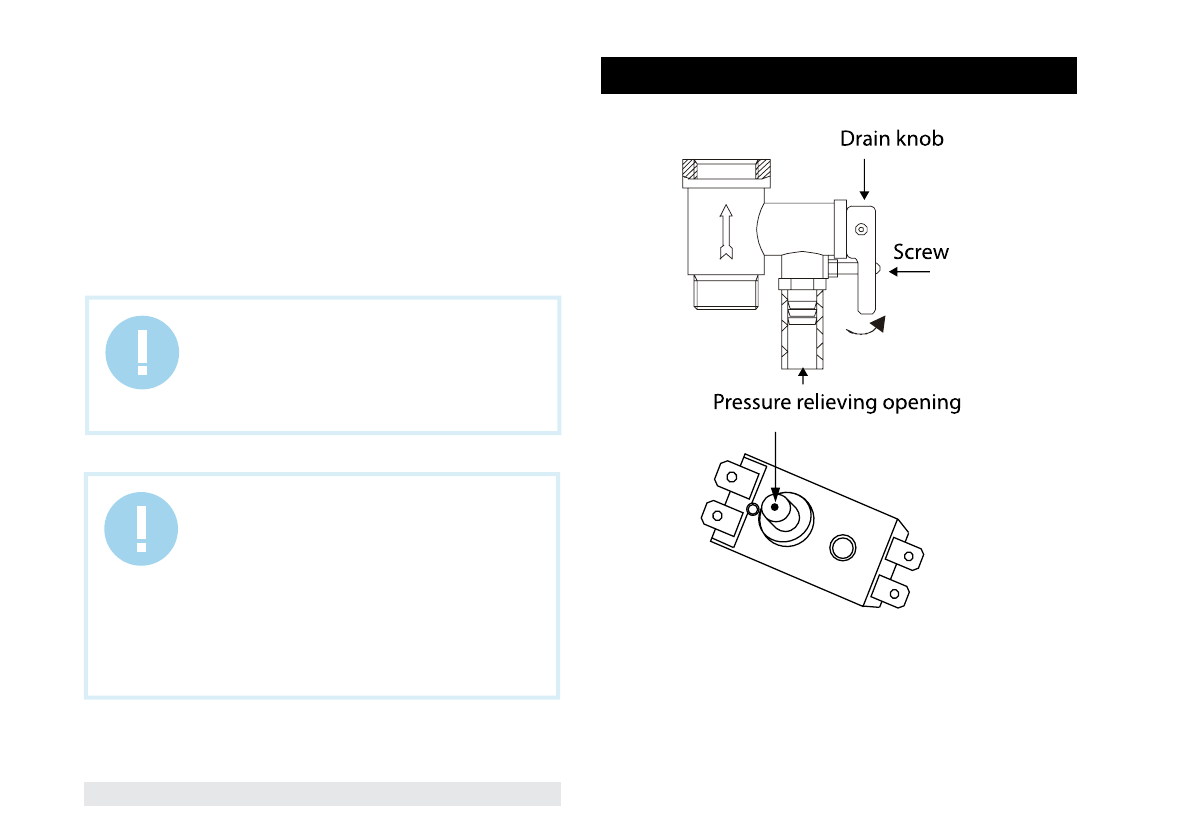 Drain knob

Screw

Pressure relieving opening