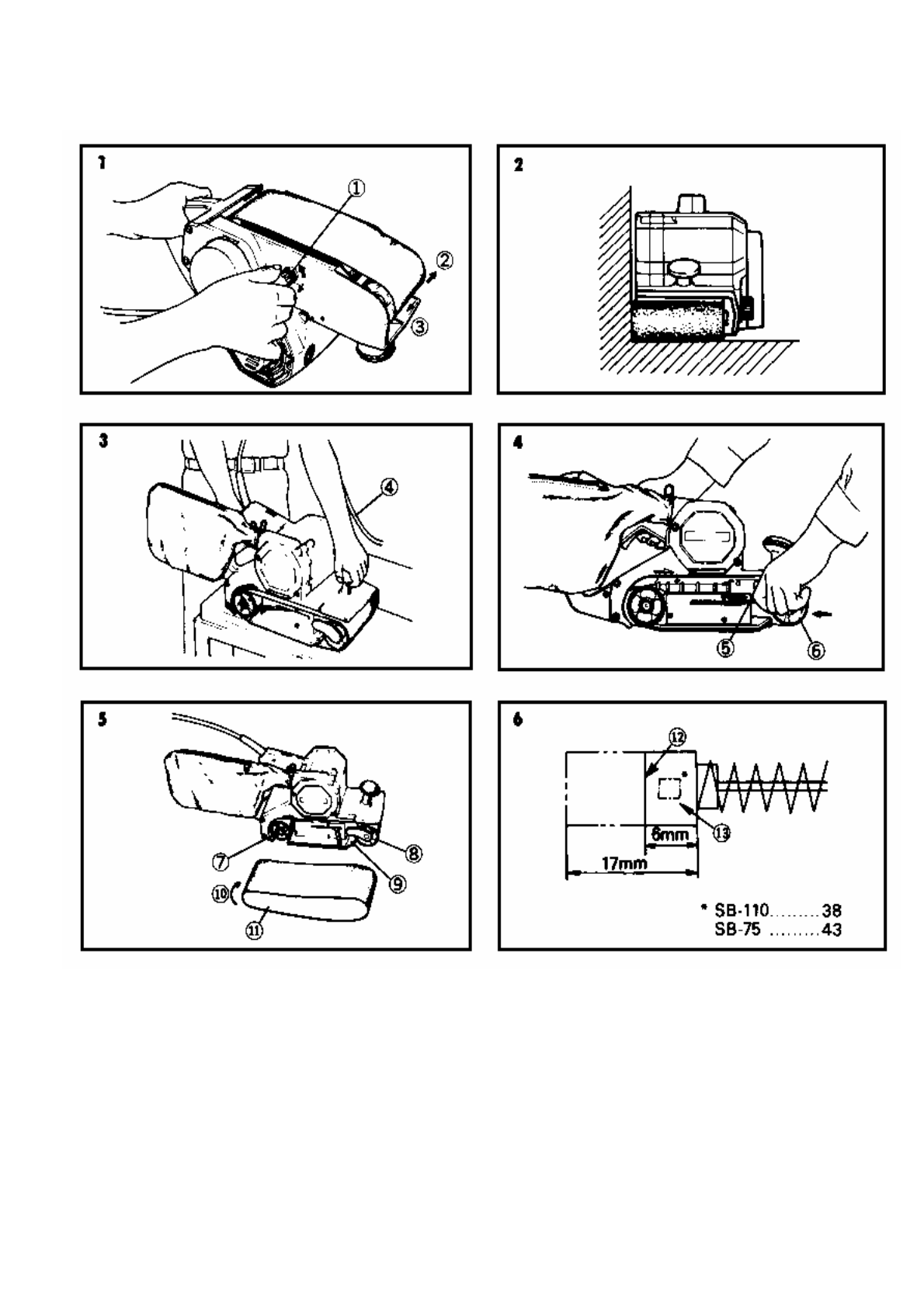 1
①
②
③

2

3
④

4
⑤
⑥

5
⑦
⑧
⑨
⑩
⑪

6
⑫
⑬
6mm
17mm
* SB-110.........38
SB-75 .........43