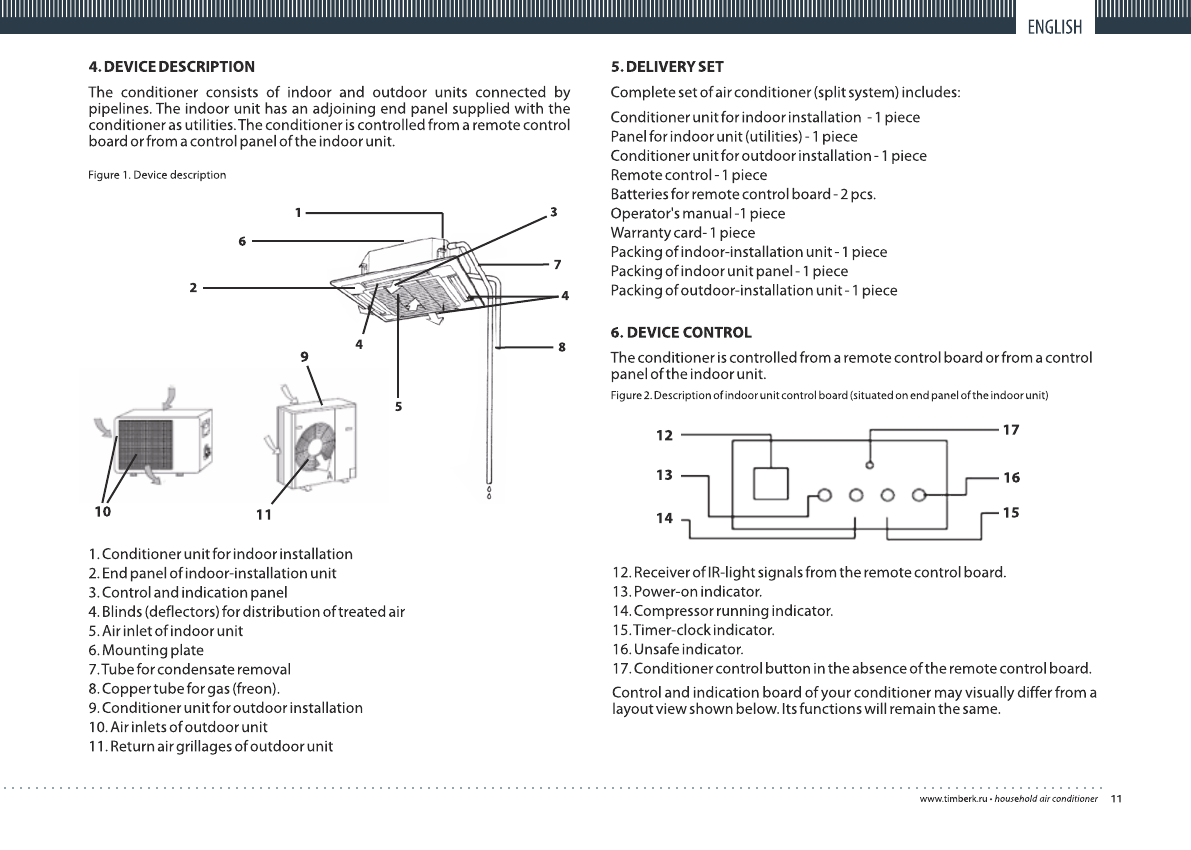 ENGLISH

4. DEVICE DESCRIPTION

The conditioner consists of indoor and outdoor units connected by pipelines. The indoor unit has an adjoining end panel supplied with the conditioner as utilities. The conditioner is controlled from a remote control board or from a control panel of the indoor unit.

Figure 1. Device description

1
3
6
7
2
4
4
8
9
5
10
11

1. Conditioner unit for indoor installation
2. End panel of indoor-installation unit
3. Control and indication panel
4. Blinds (deflectors) for distribution of treated air
5. Air inlet of indoor unit
6. Mounting plate
7. Tube for condensate removal
8. Copper tube for gas (freon).
9. Conditioner unit for outdoor installation
10. Air inlets of outdoor unit
11. Return air grillages of outdoor unit

5. DELIVERY SET

Complete set of air conditioner (split system) includes:

Conditioner unit for indoor installation - 1 piece
Panel for indoor unit (utilities) - 1 piece
Conditioner unit for outdoor installation - 1 piece
Remote control - 1 piece
Batteries for remote control board - 2 pcs.
Operator's manual -1 piece
Warranty card- 1 piece
Packing of indoor-installation unit - 1 piece
Packing of indoor unit panel - 1 piece
Packing of outdoor-installation unit - 1 piece

6. DEVICE CONTROL

The conditioner is controlled from a remote control board or from a control panel of the indoor unit.

Figure 2. Description of indoor unit control board (situated on end panel of the indoor unit)

12
17
13
16
14
15

12. Receiver of IR-light signals from the remote control board.
13. Power-on indicator.
14. Compressor running indicator.
15. Timer-clock indicator.
16. Unsafe indicator.
17. Conditioner control button in the absence of the remote control board.

Control and indication board of your conditioner may visually differ from a layout view shown below. Its functions will remain the same.

www.timberk.ru • household air conditioner 11