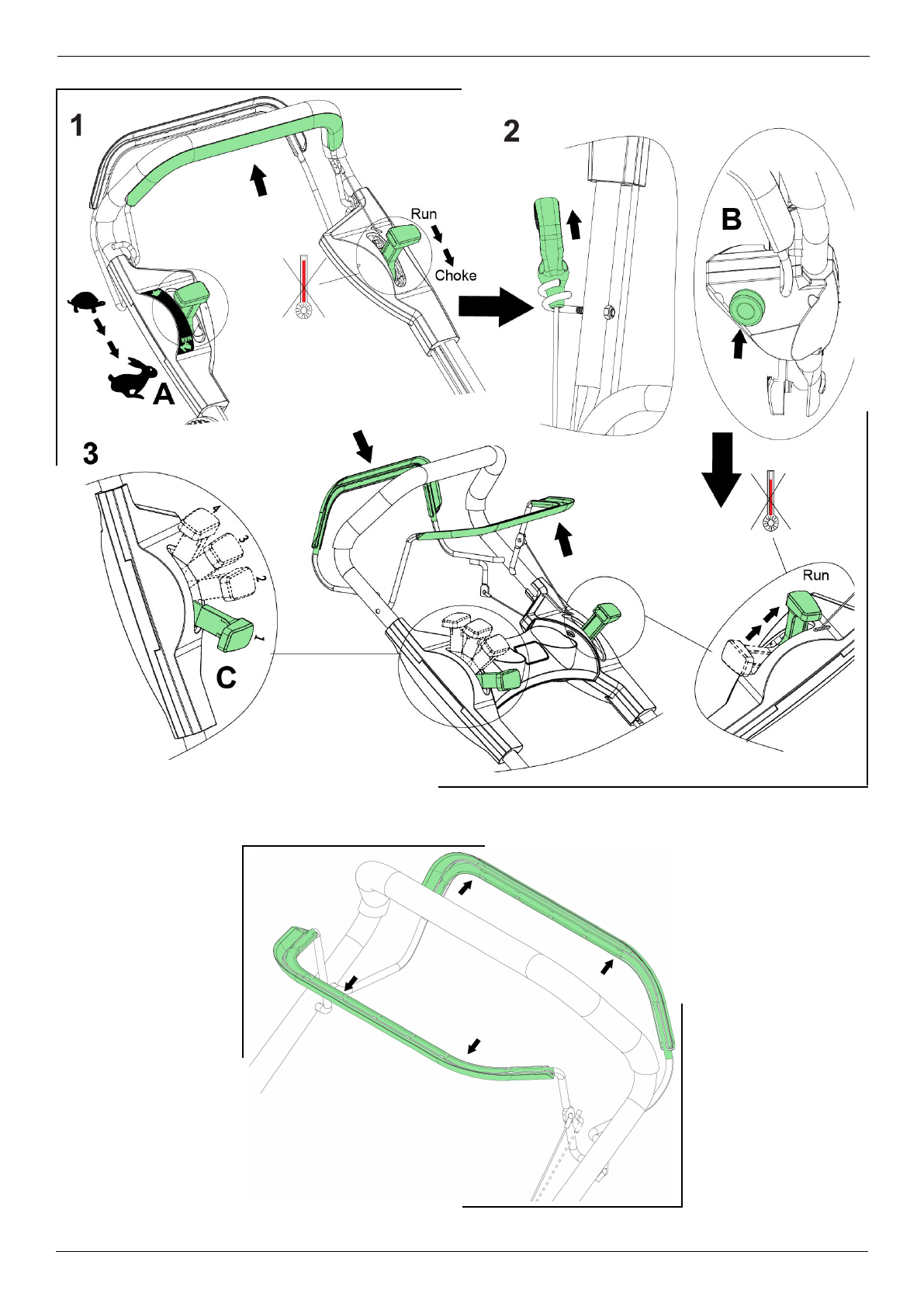 1

Run

Choke

A

2

B

3

4

3

2

1

C

Run